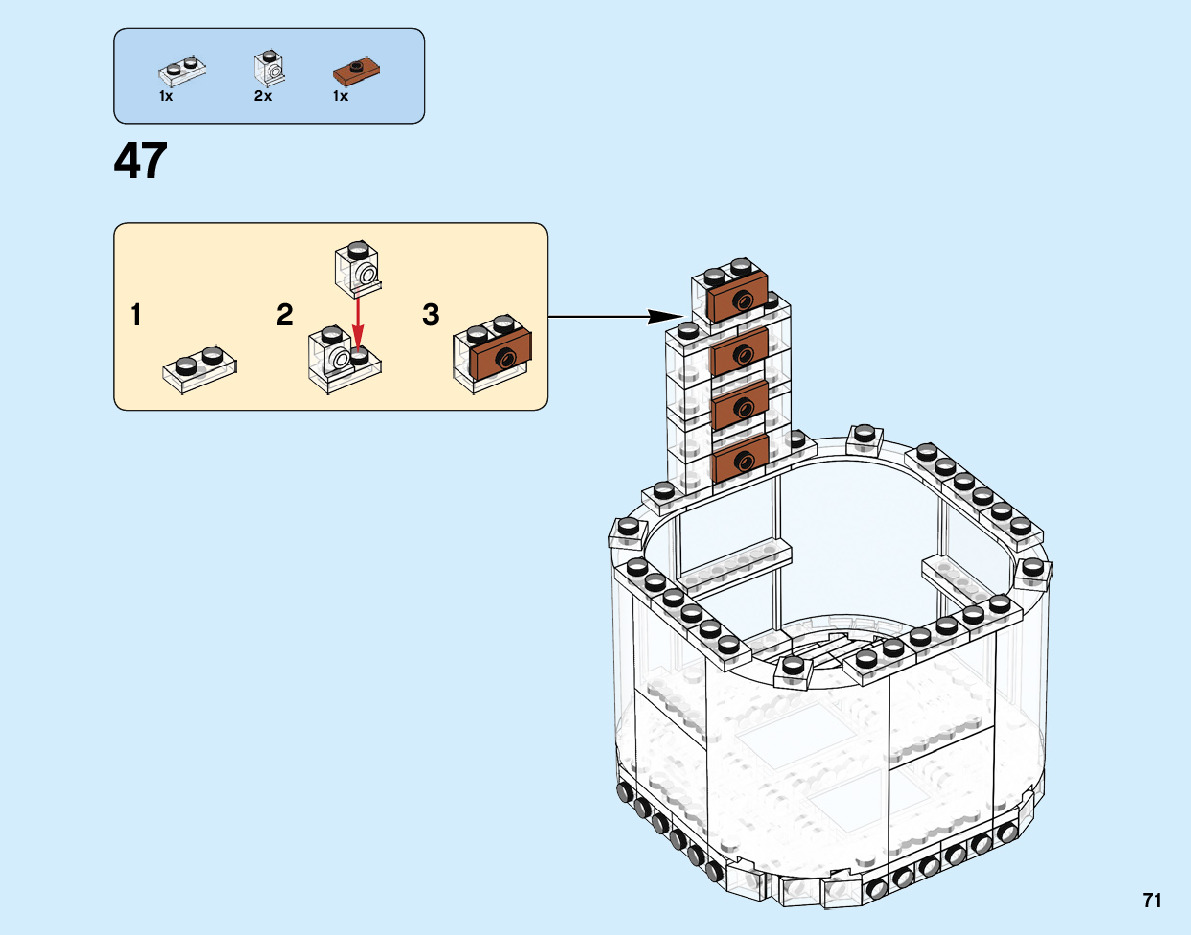 1x 2x 1x

47

1 2 3

71