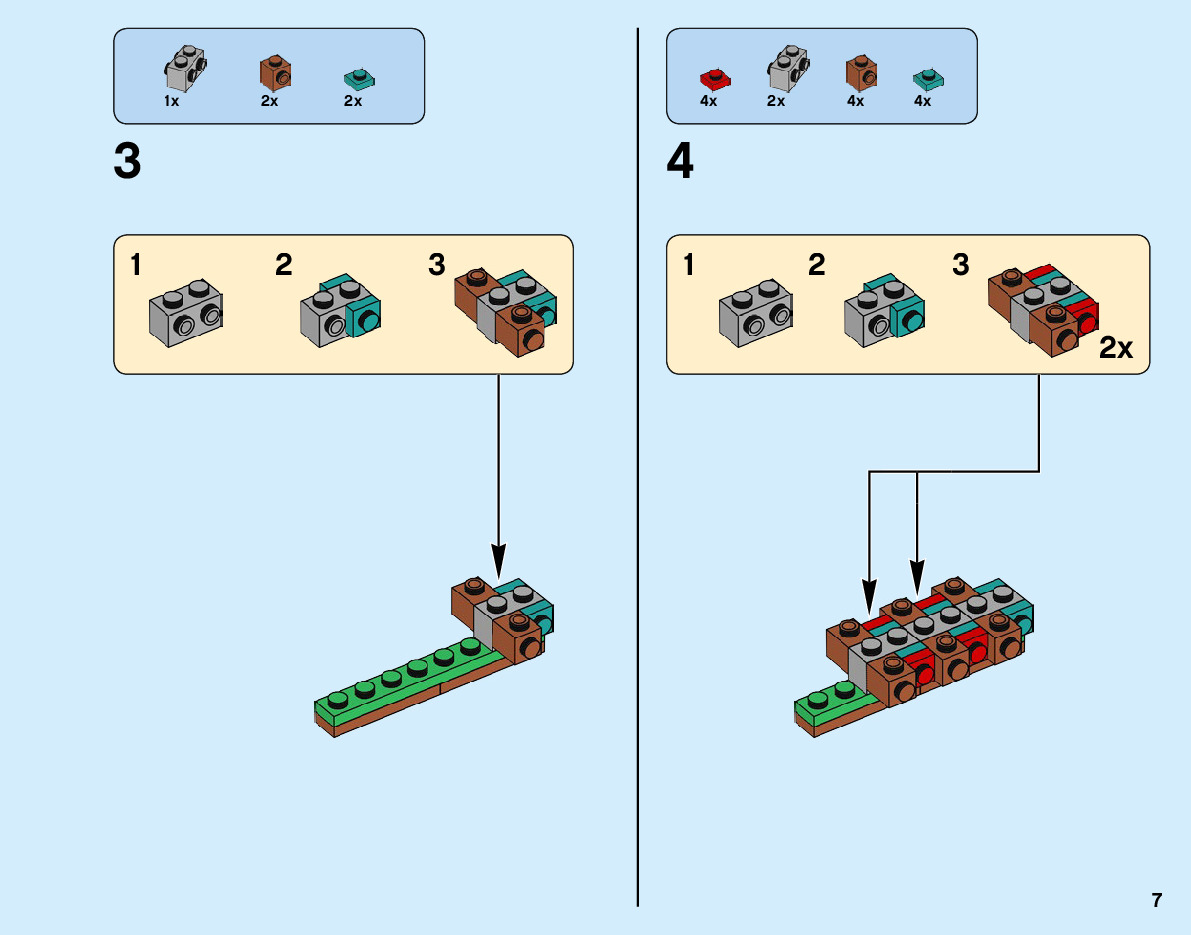 1x 2x 2x

3

1 2 3

4x 2x 4x 4x

4

1 2 3

2x

7