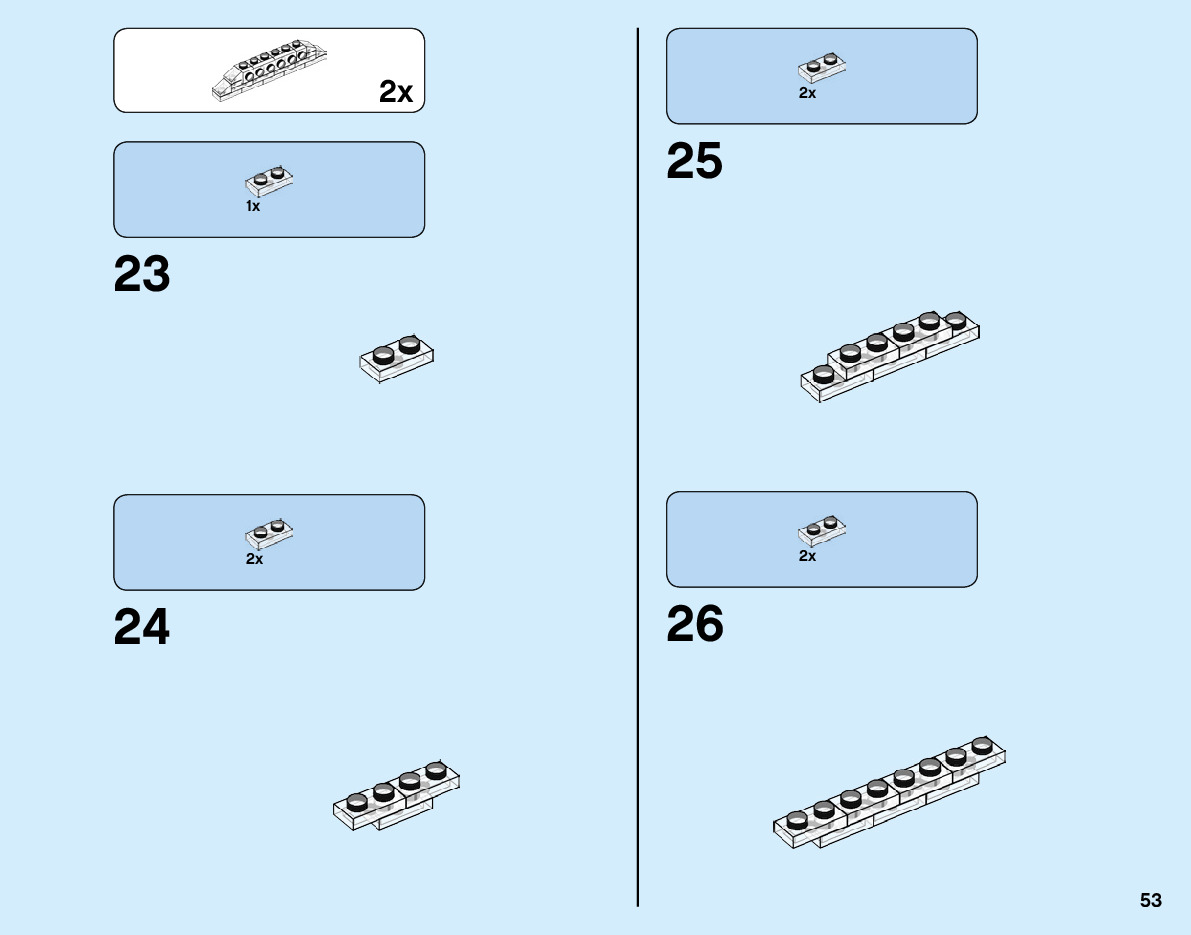 2x

1x

23

2x

24

2x

25

2x

26

53