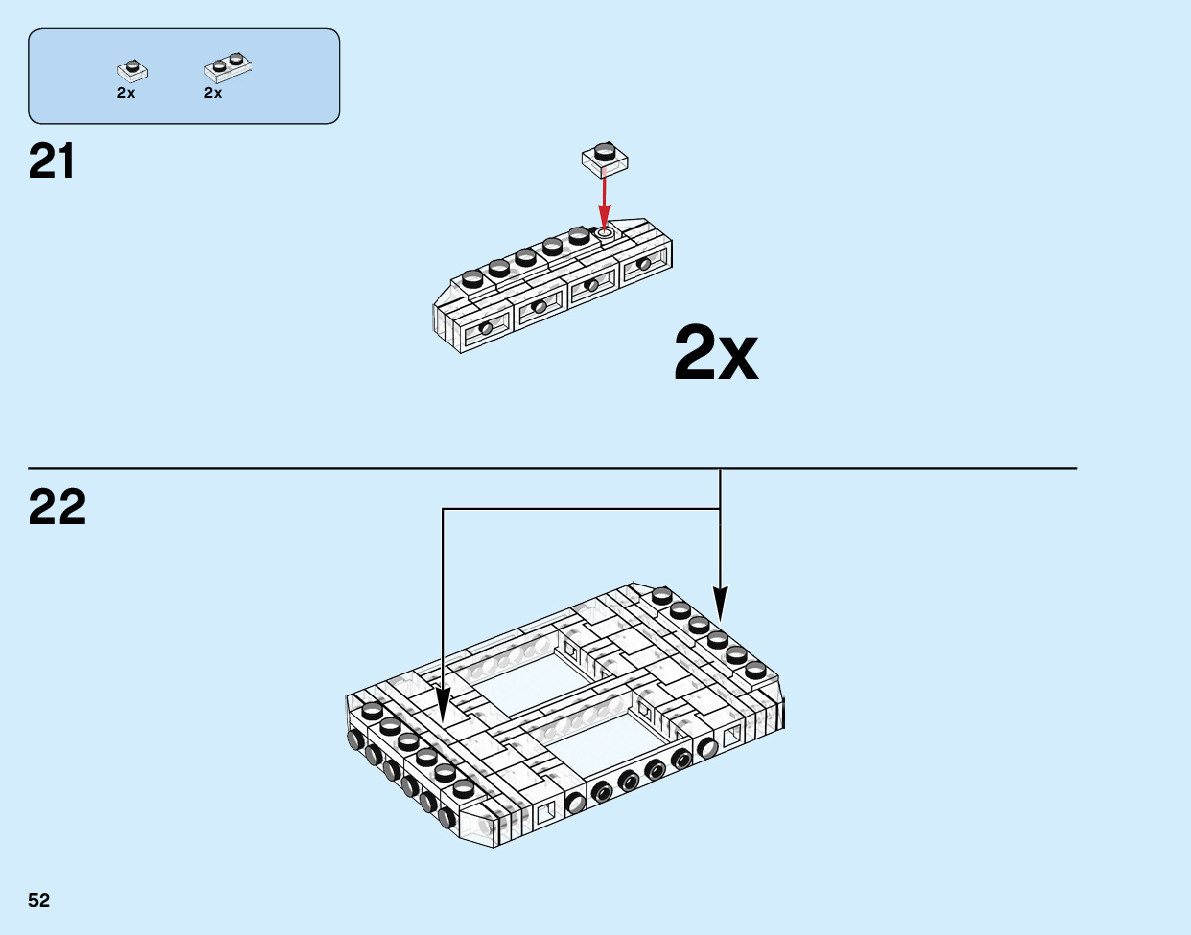 2x 2x

21

2x

22

52