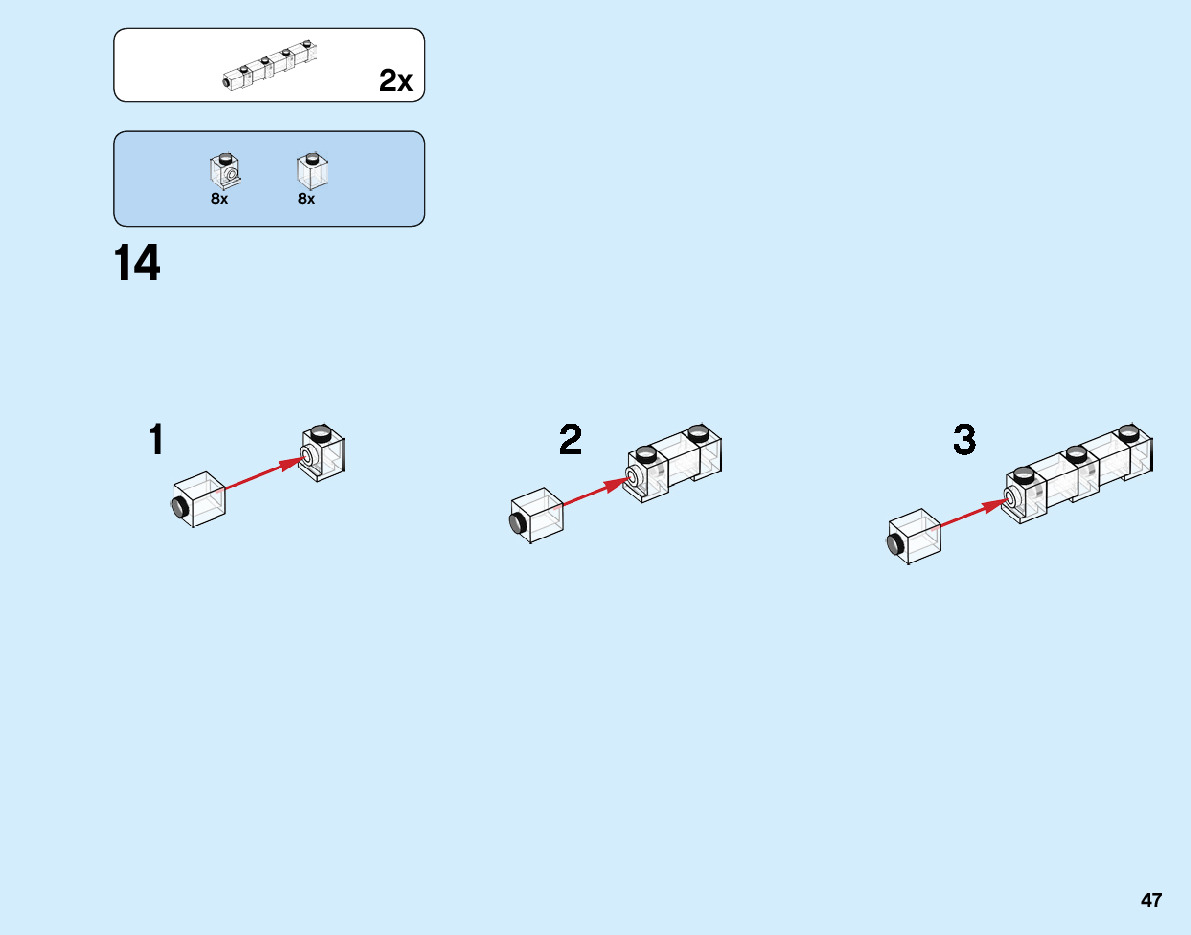 2x

8x 8x

14

1

2

3

47