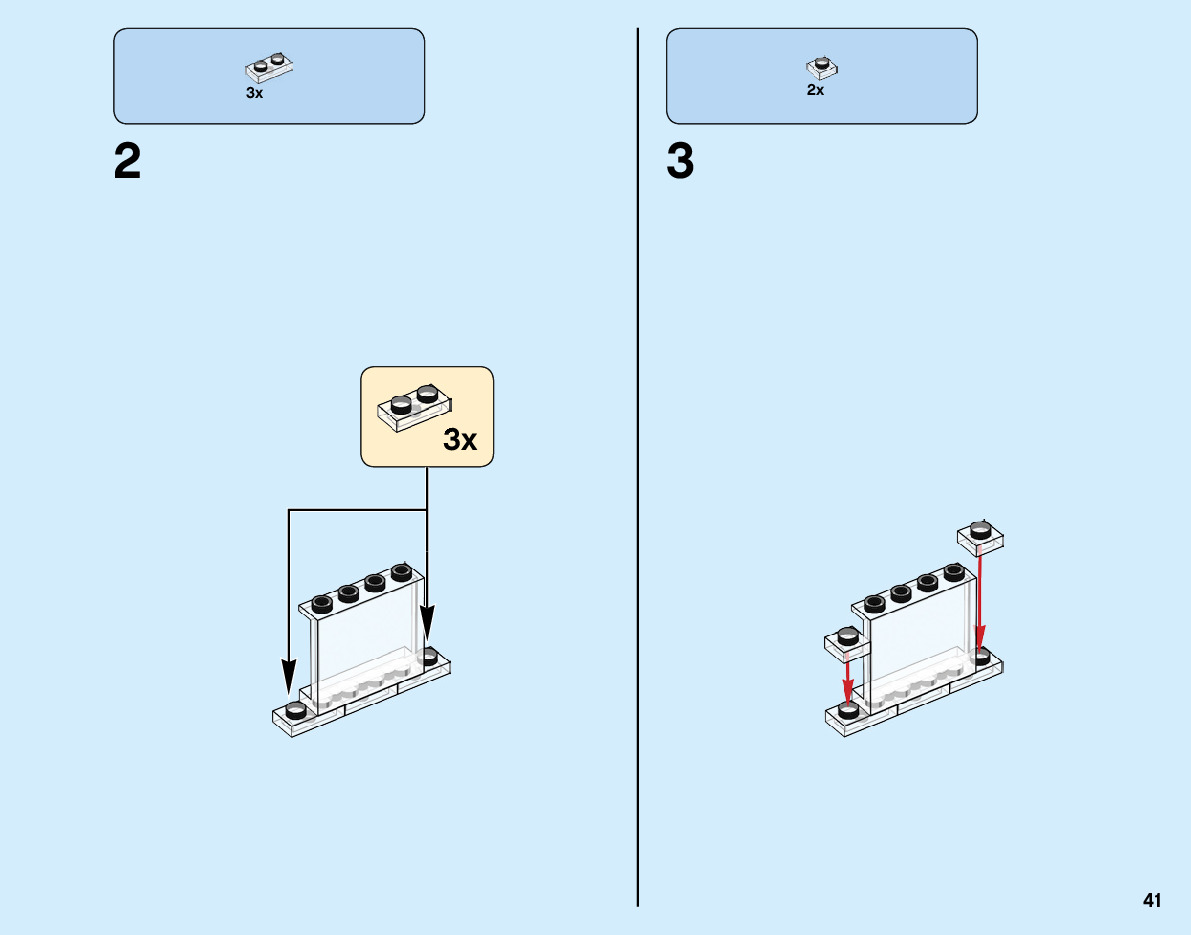 3x

2

3x

2x

3

41