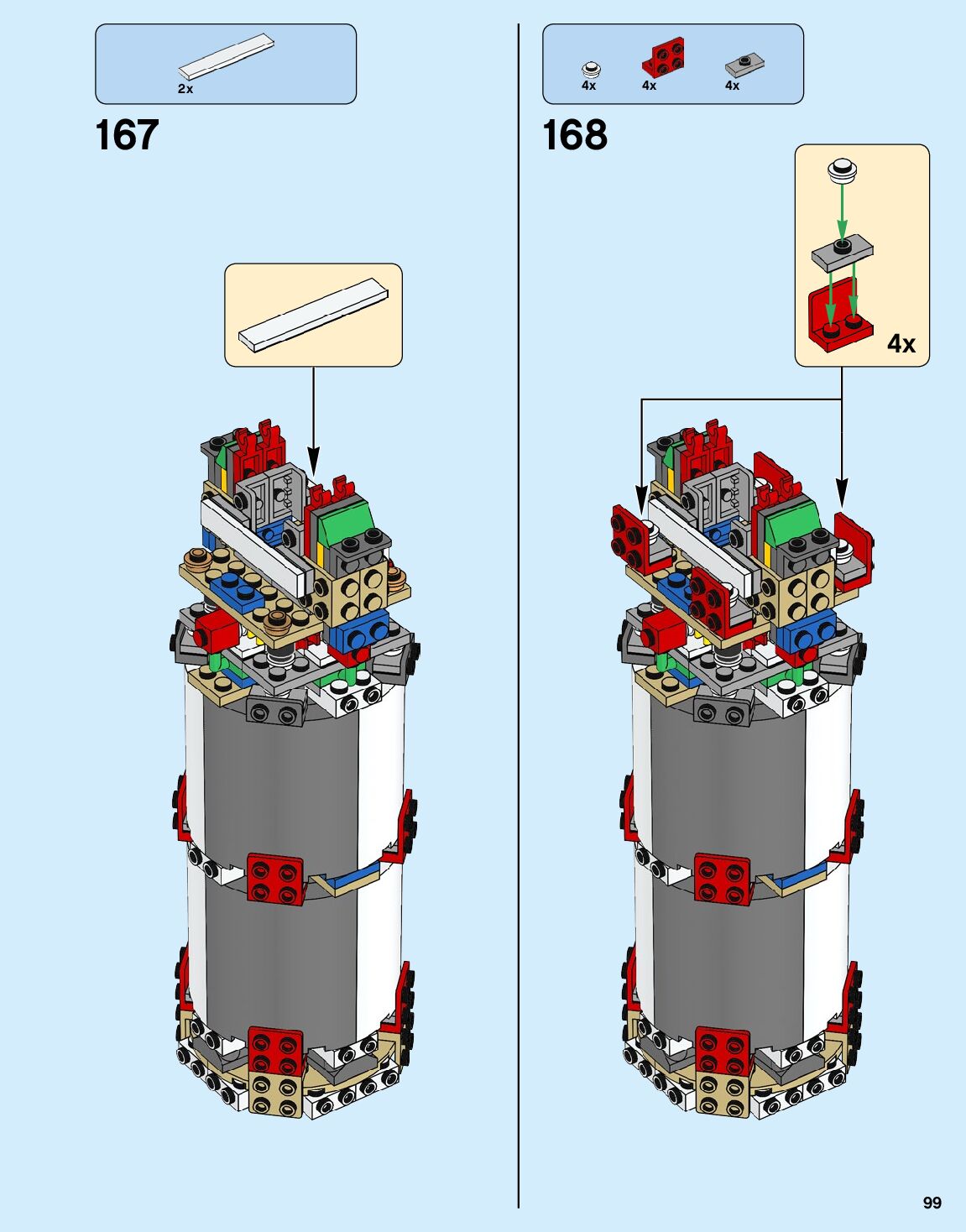 2x

167

4x 4x 4x

168

4x

99