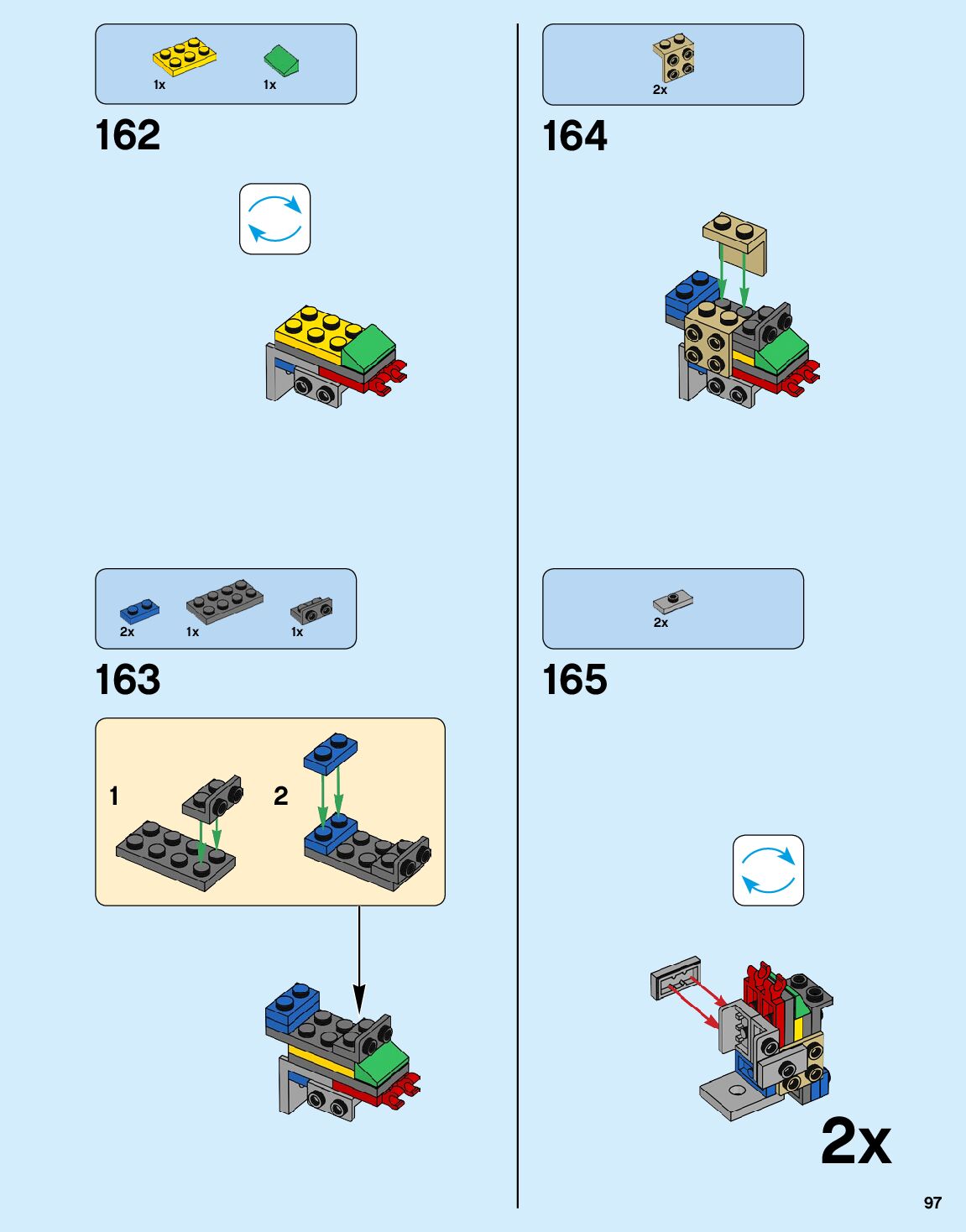 1x 1x

162

2x 1x 1x

163

1

2

2x

164

2x

165

2x

97