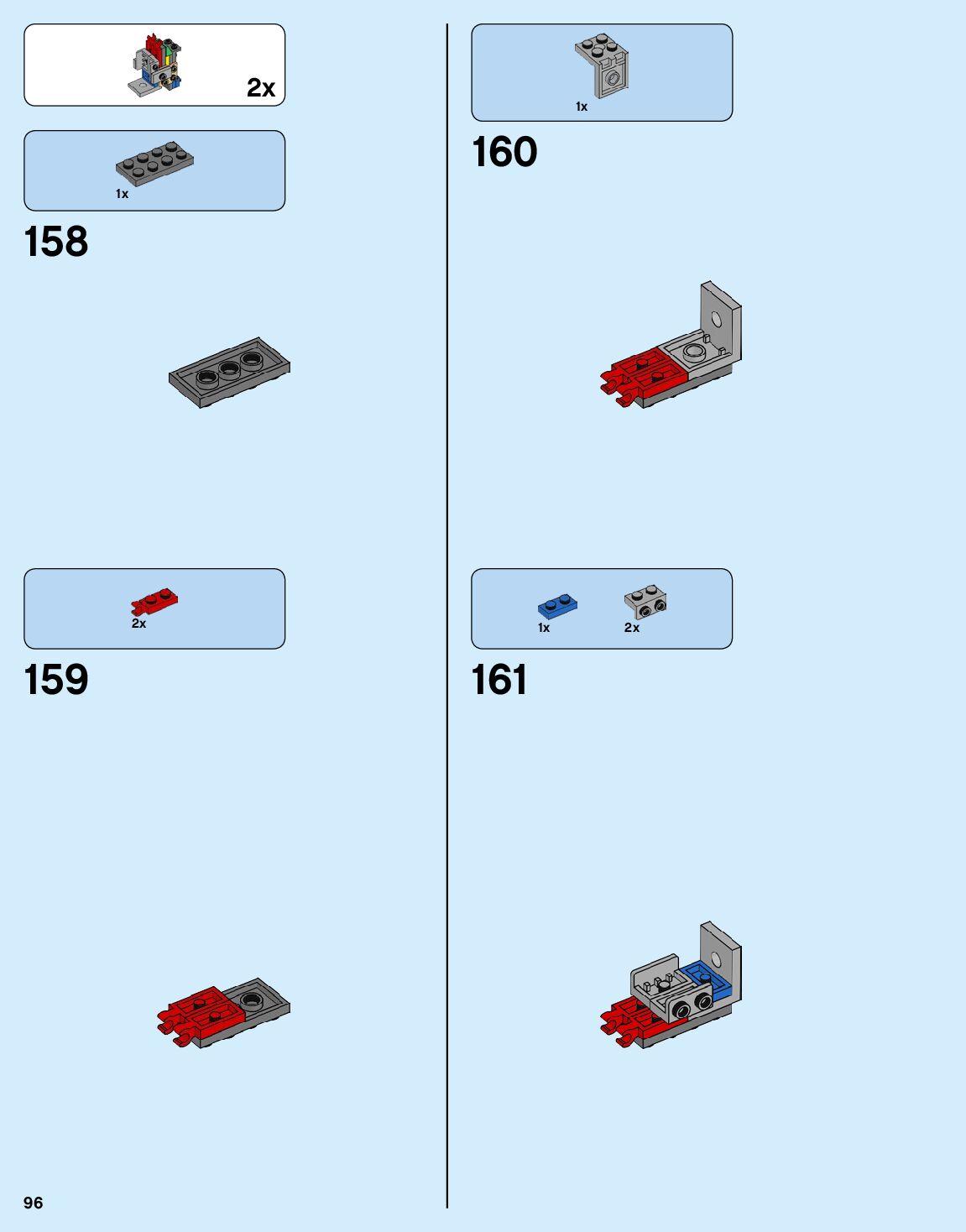 2x

1x

158

2x

159

1x

160

1x

2x

161

96