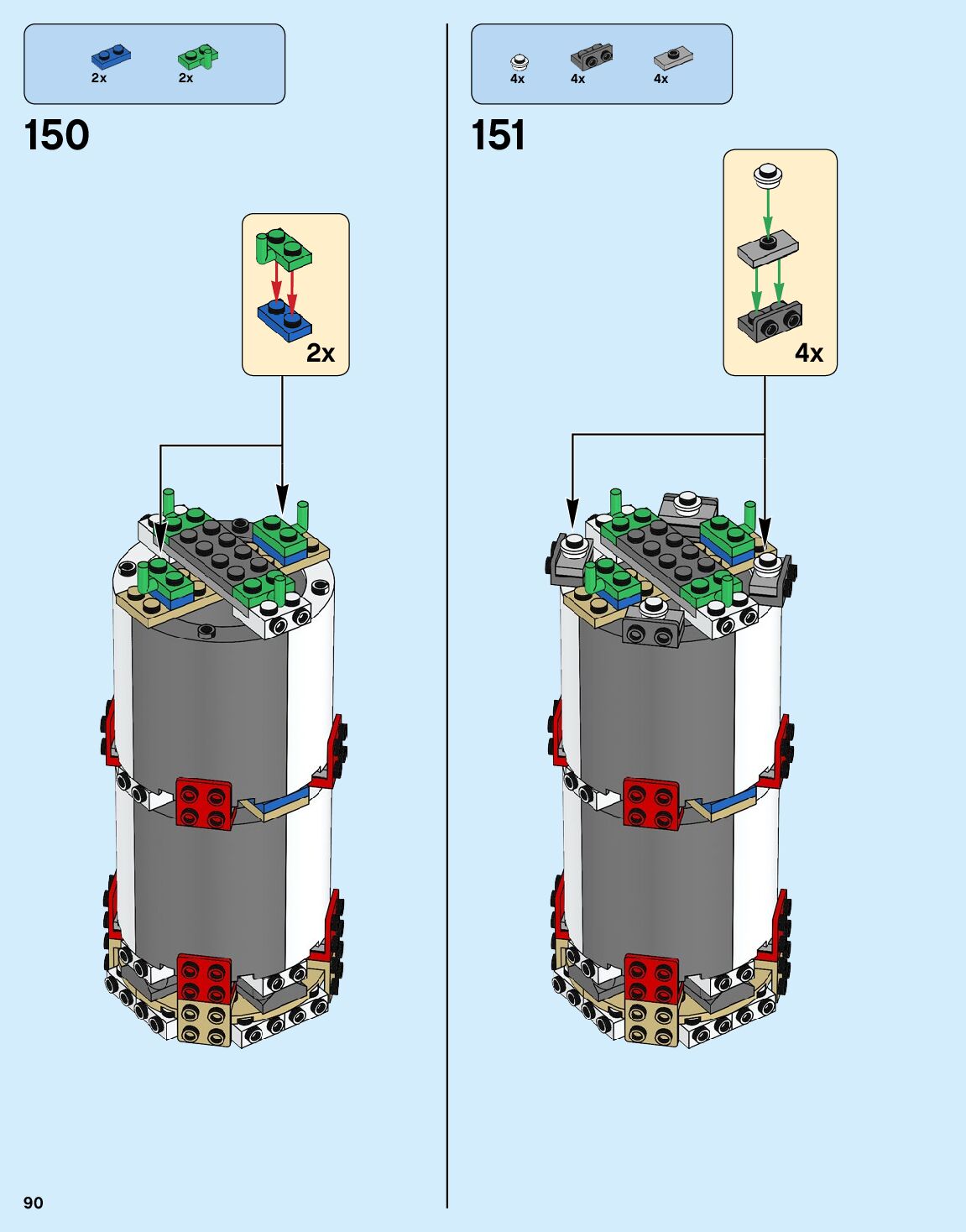 2x 2x

150

2x

4x 4x 4x

151

4x

90