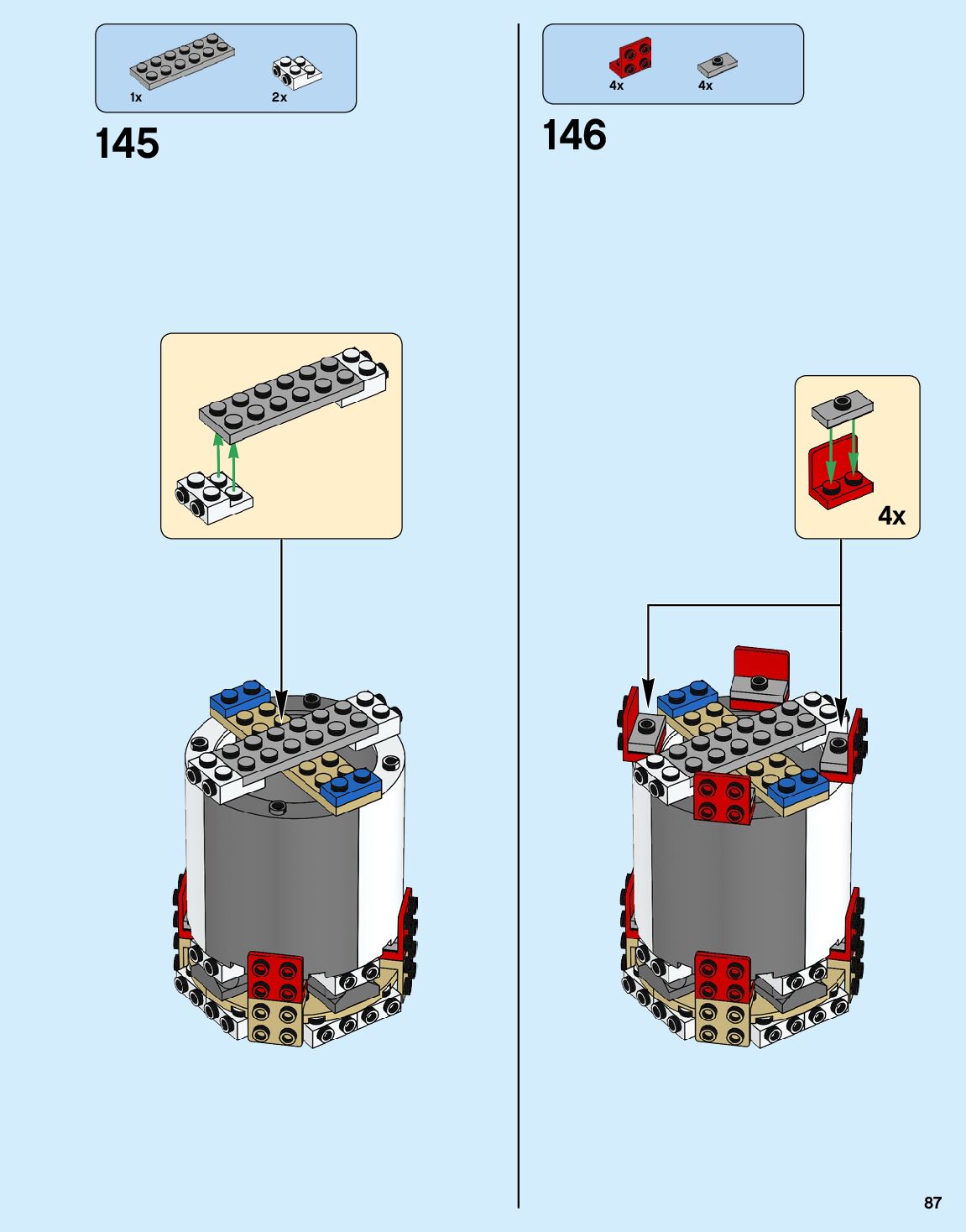 1x
2x

145

4x
4x

146

4x

87