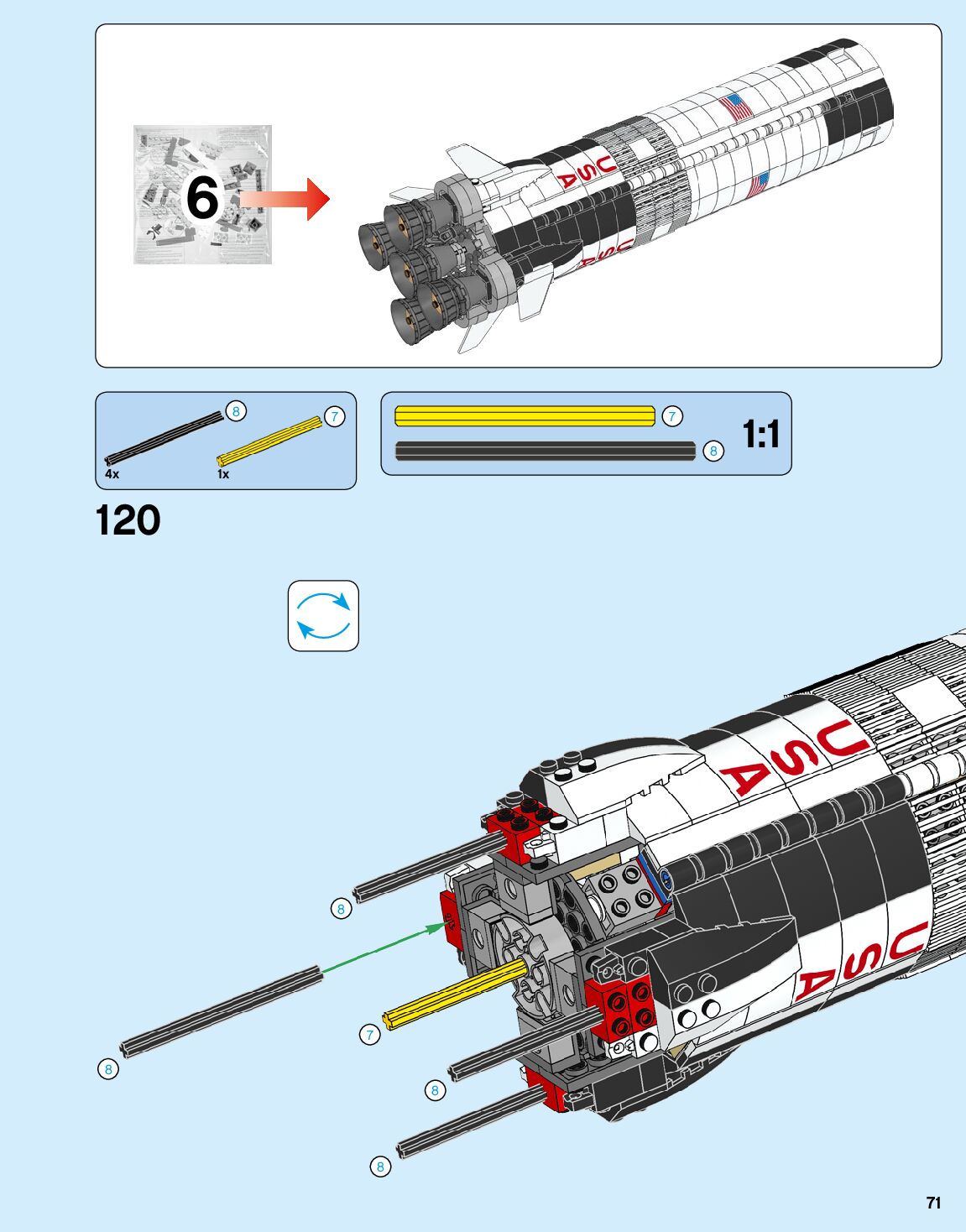 6

USA

USA

8
7
4x
1x

7
8
1:1

120

USA

USA

8
8
7
8
8

71