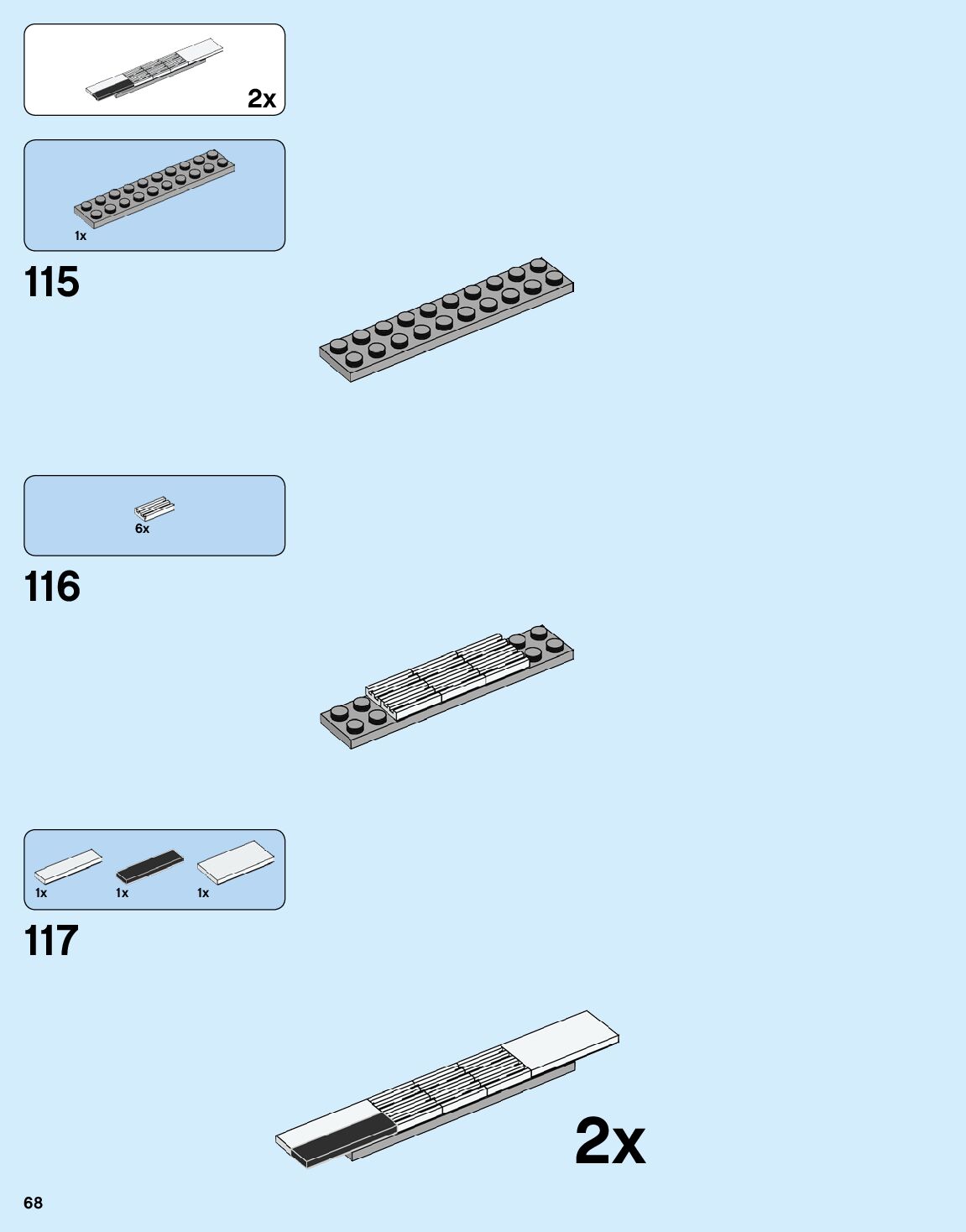 2x

1x

115

6x

116

1x 1x 1x

117

2x

68