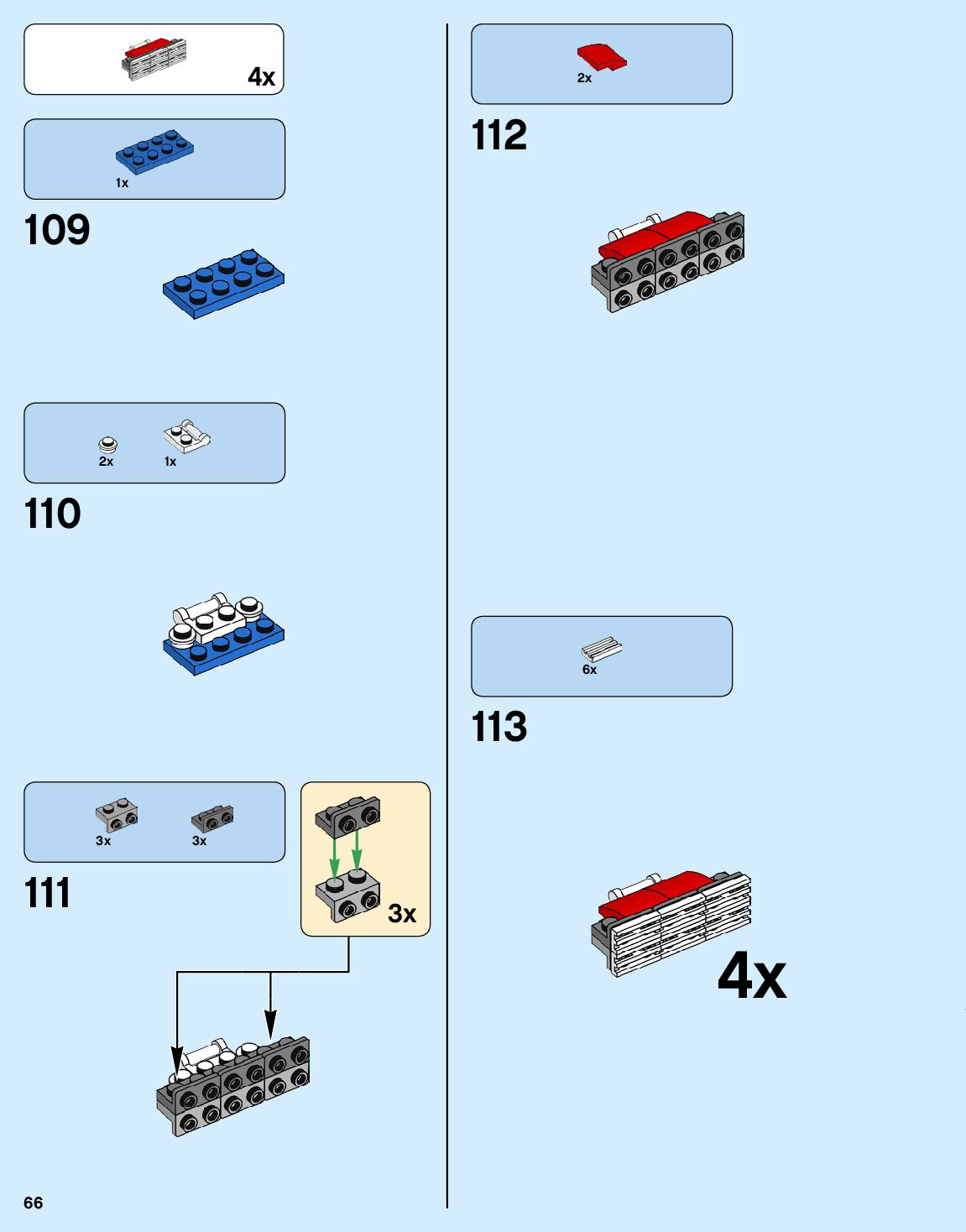 4x

1x

109

2x 1x

110

3x 3x

111

3x

66

2x

112

6x

113

4x