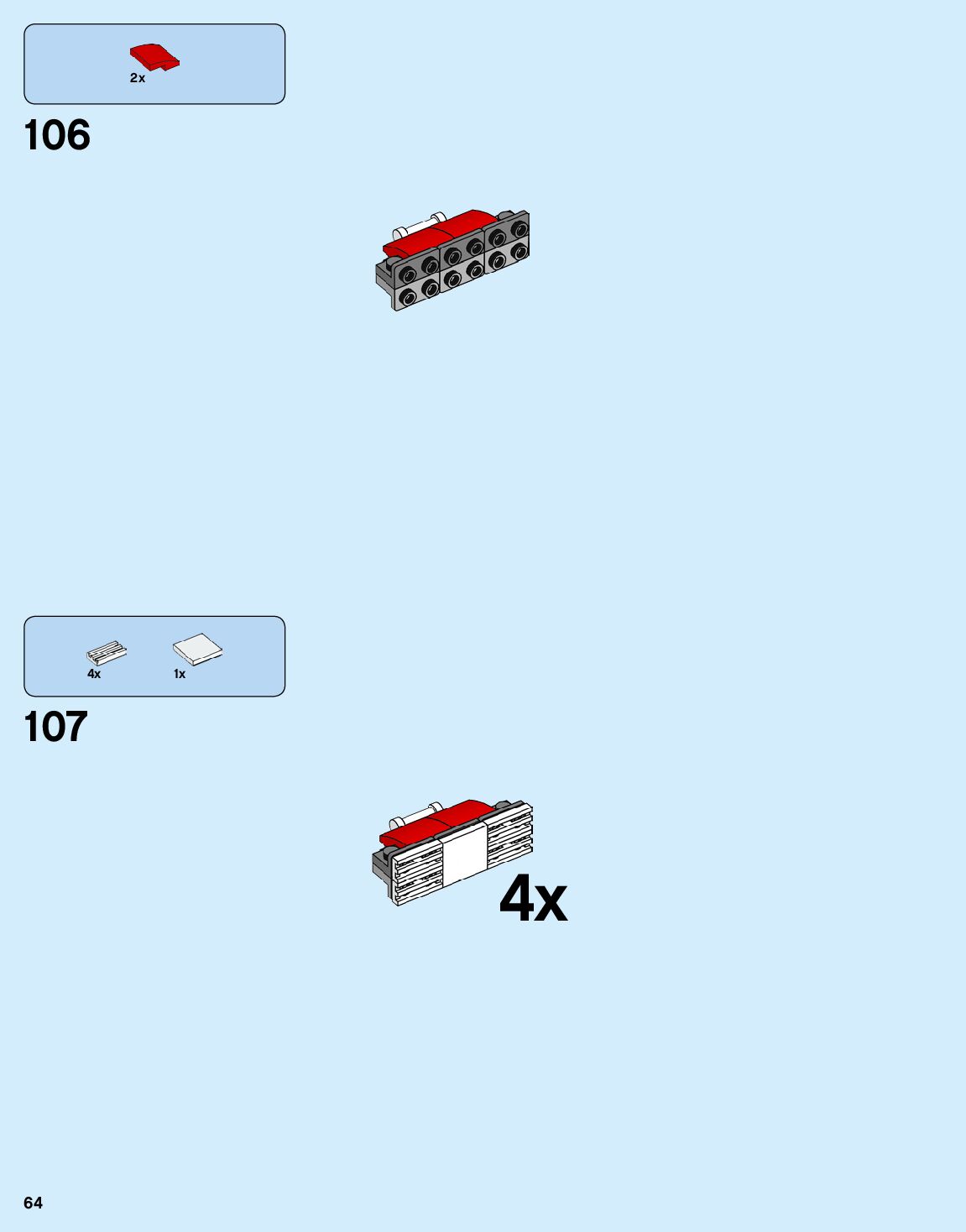 2x

106

4x 1x

107

4x

64