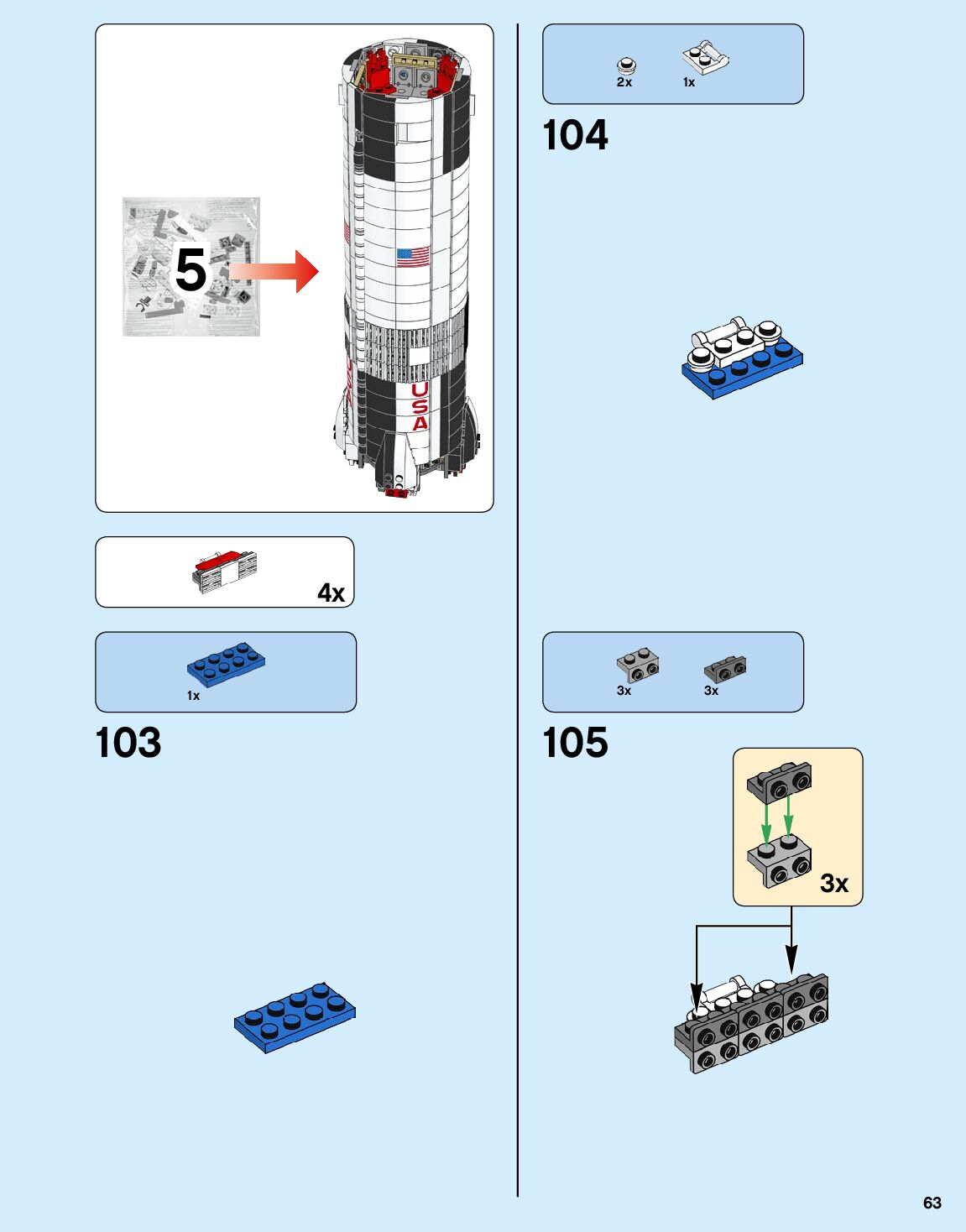 5

USA

4x

1x

103

2x 1x

104

3x 3x

105

3x

63