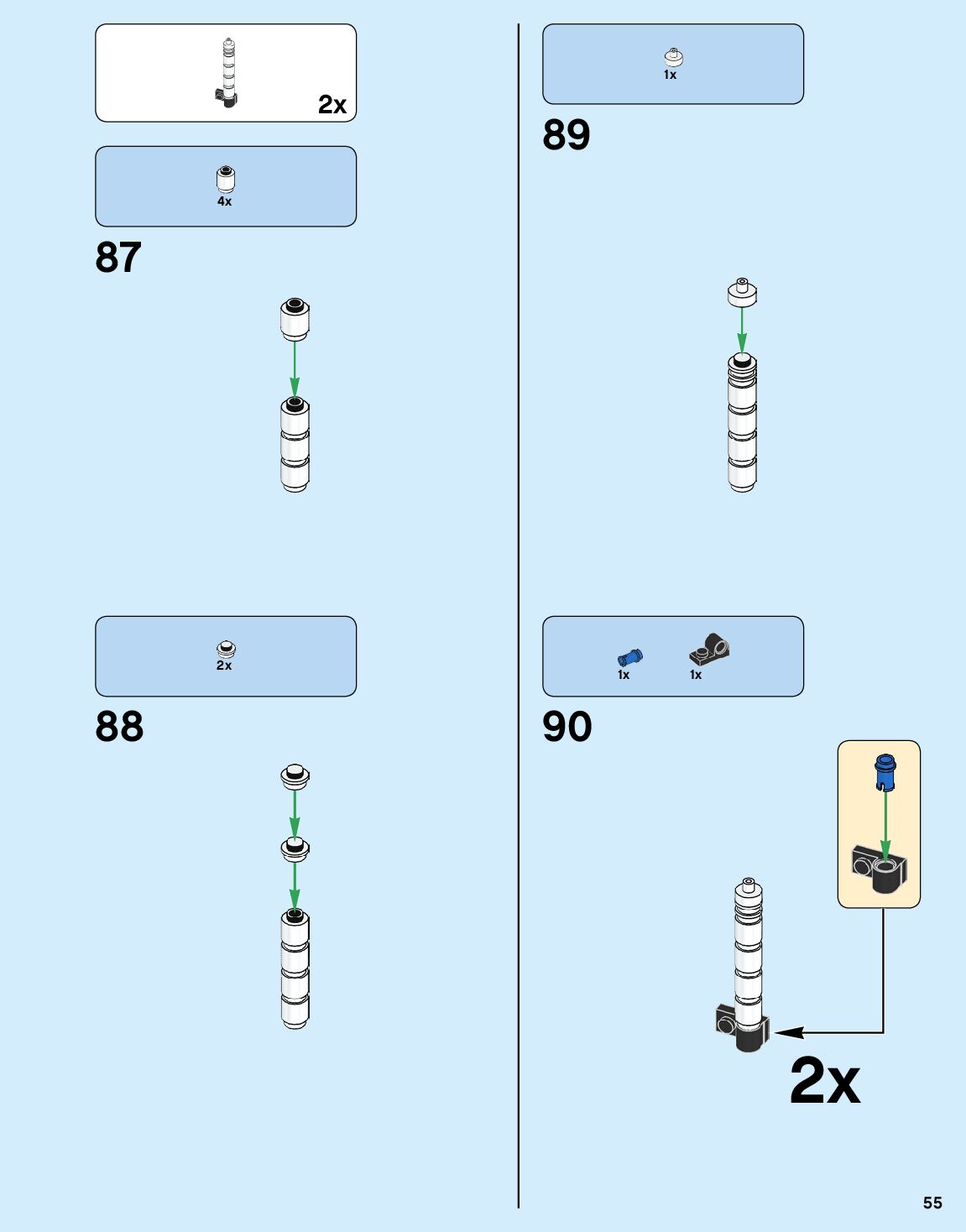 2x

4x

87

2x

88

1x

89

1x

1x

90

2x

55