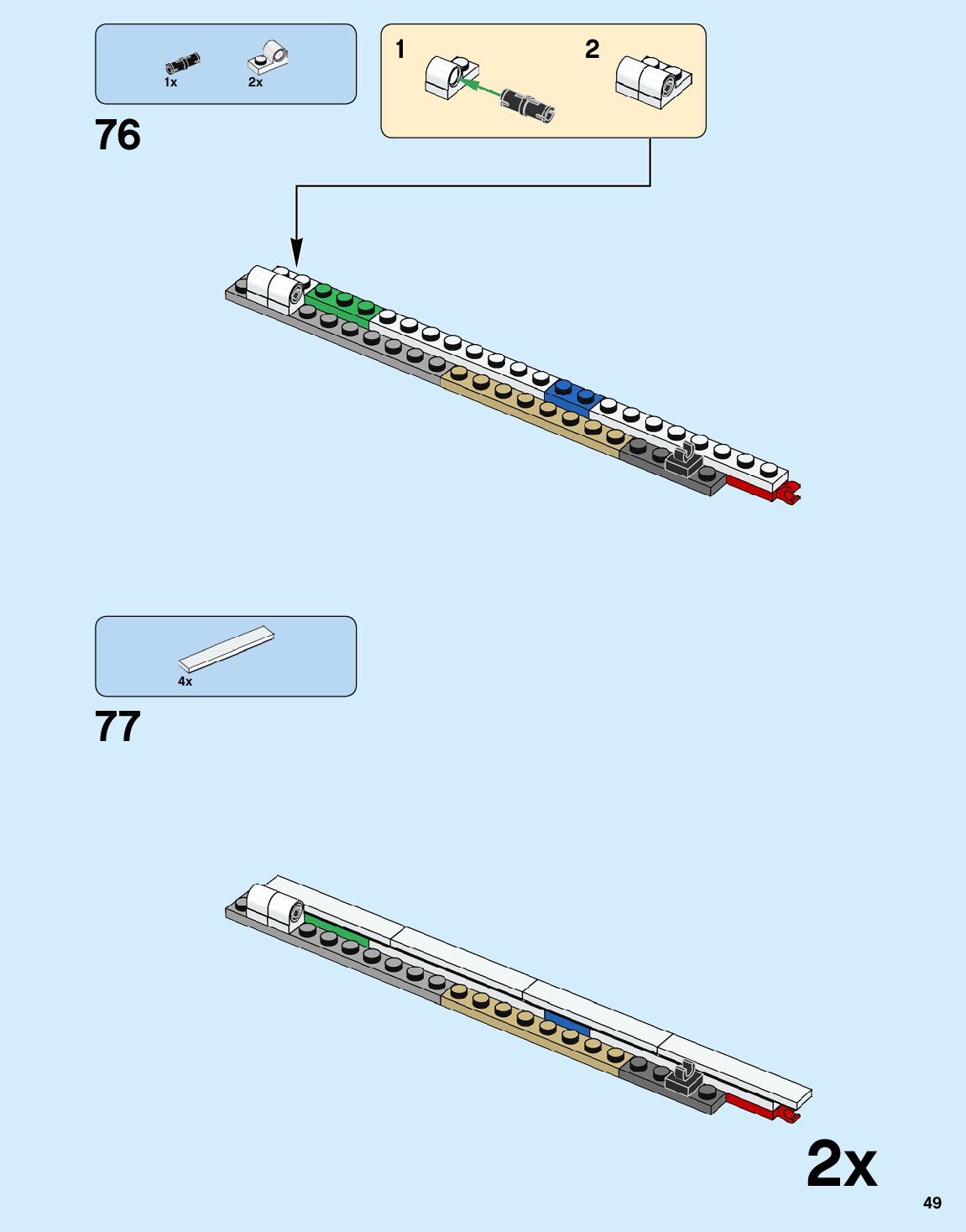 1x 2x

76

1 2

4x

77

2x

49