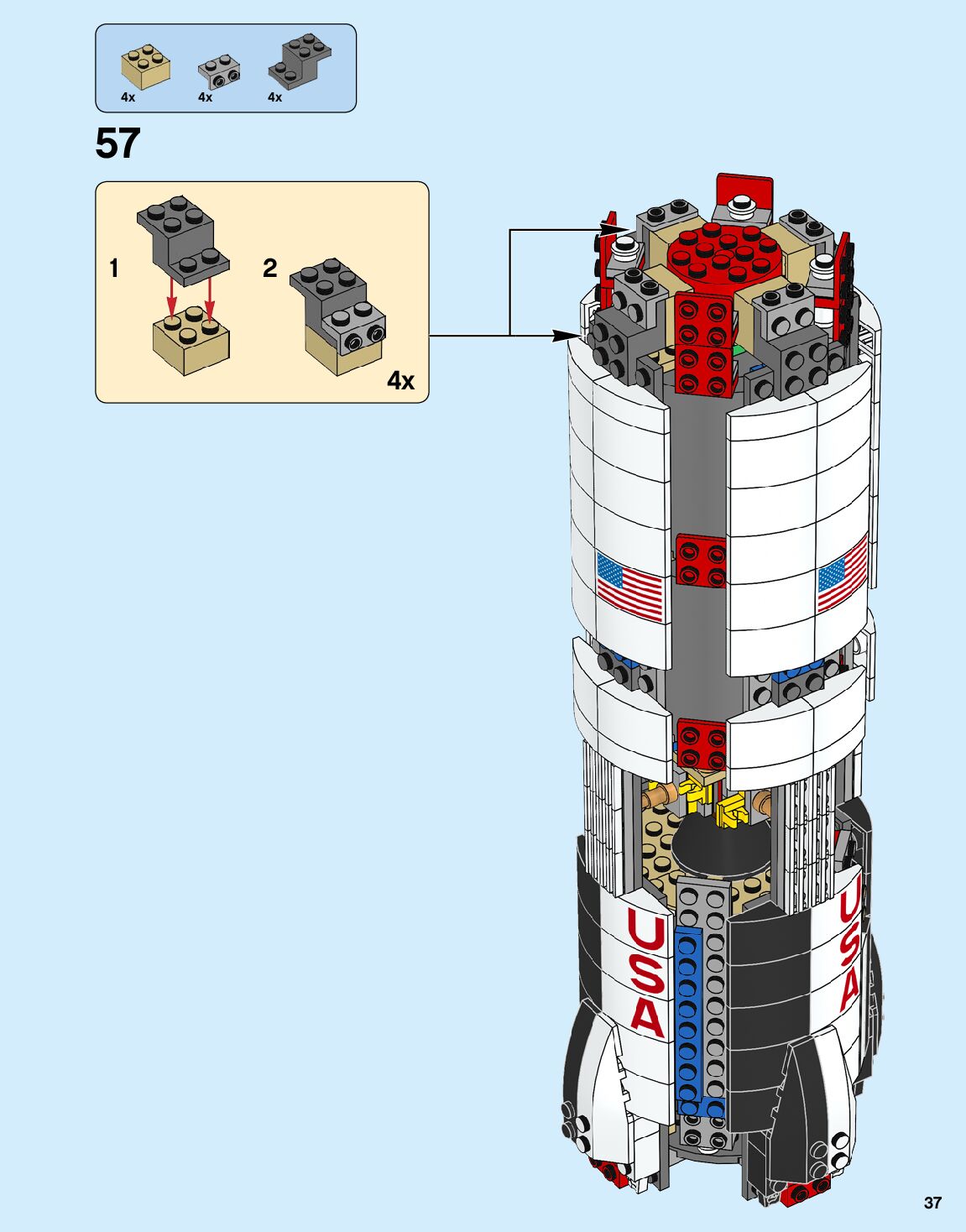 4x
4x
4x

57

1
2
4x

USA
USA

37