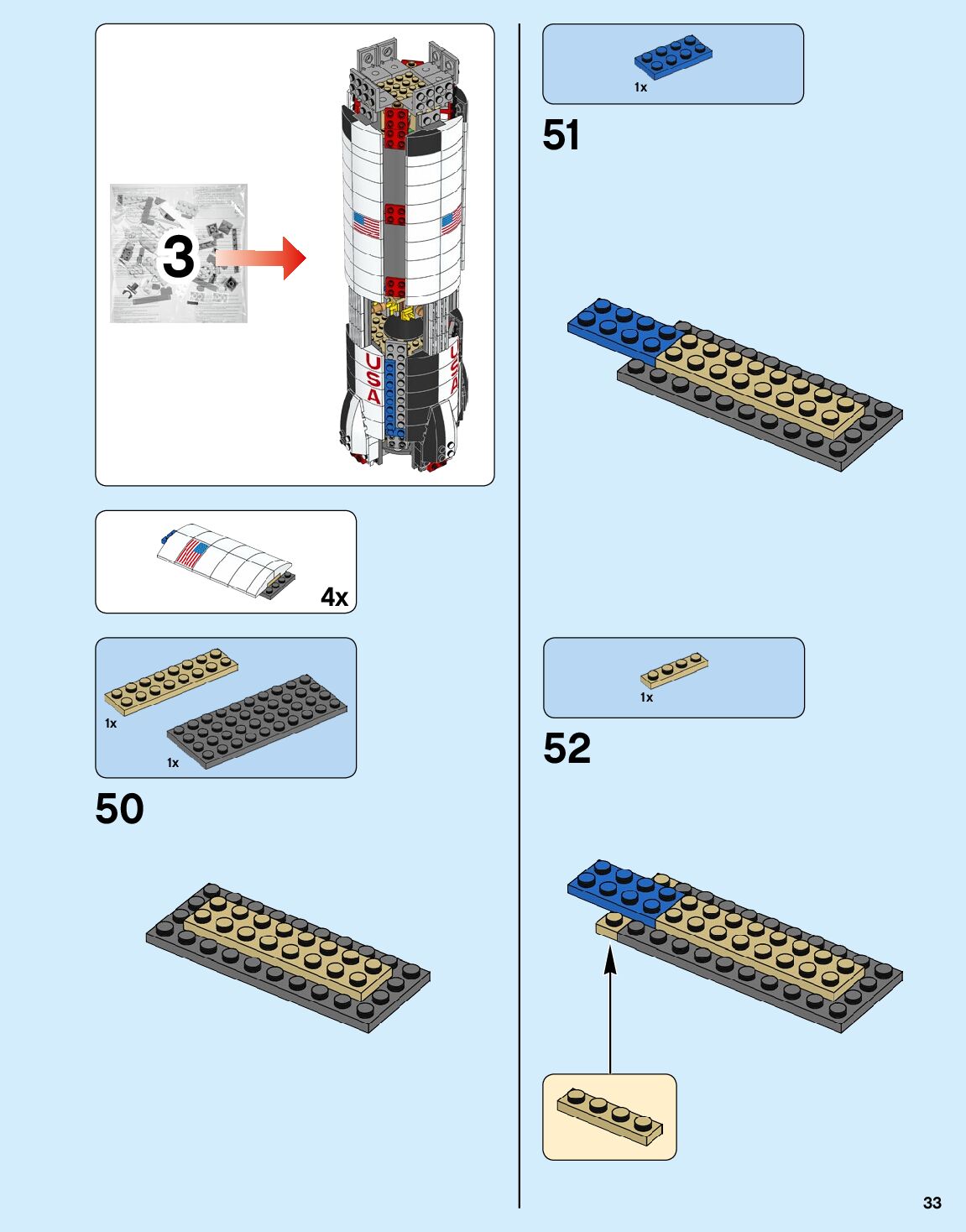 3

USA
USA

4x

1x
1x

50

1x

51

1x

52

33