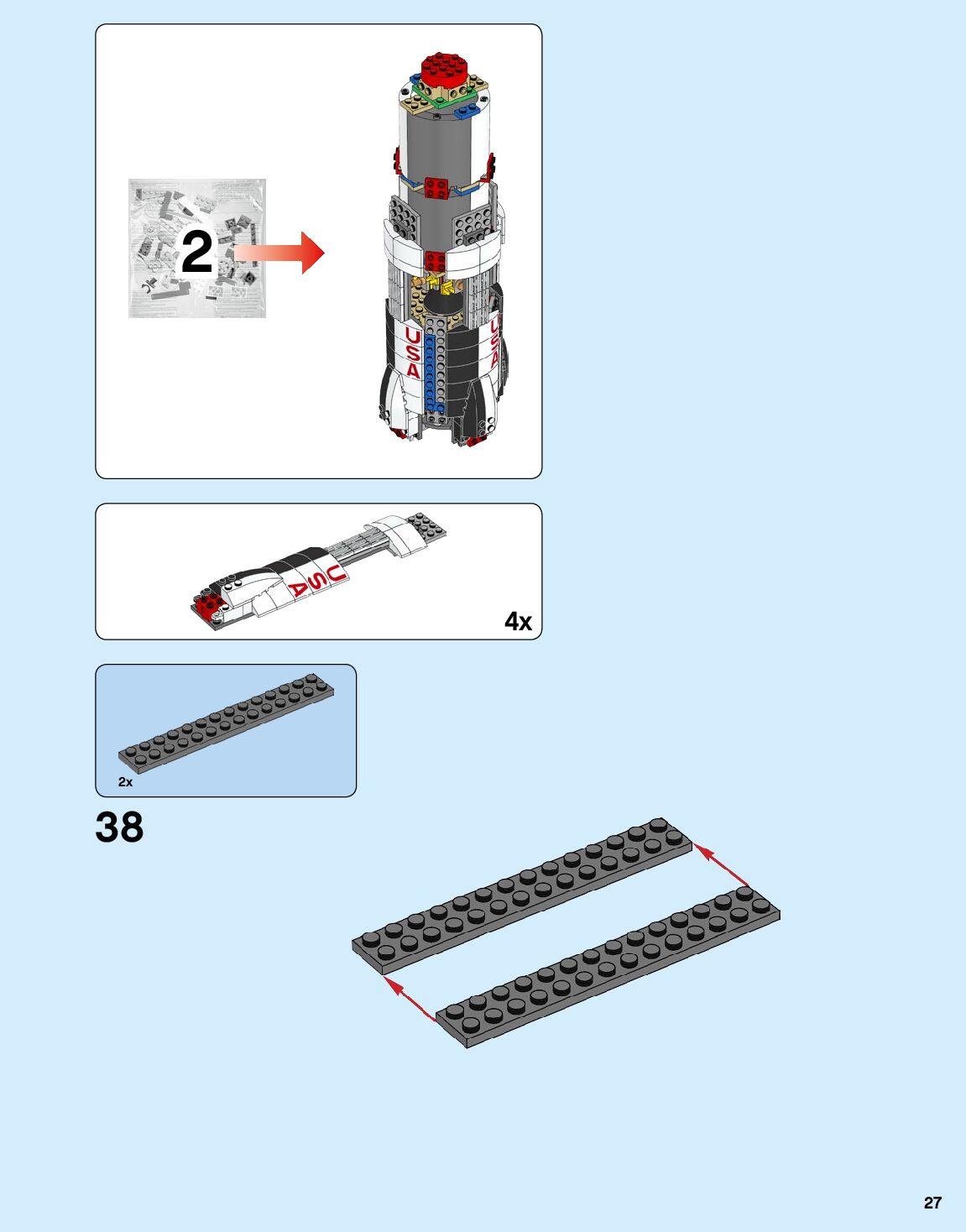 2

USA

USA

USA

4x

2x

38

27