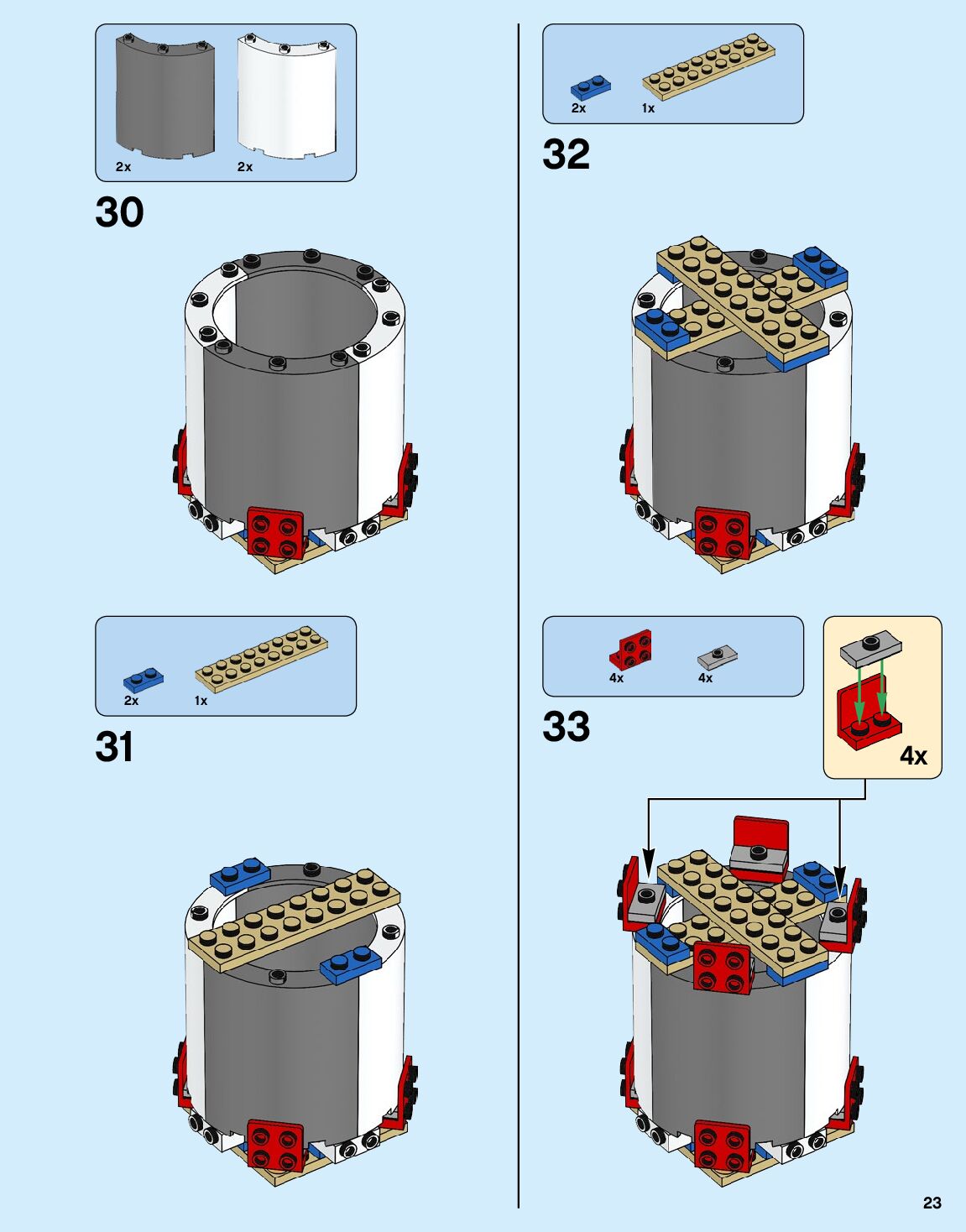 2x 2x

30

2x 1x

31

2x 1x

32

4x 4x

33

4x

23