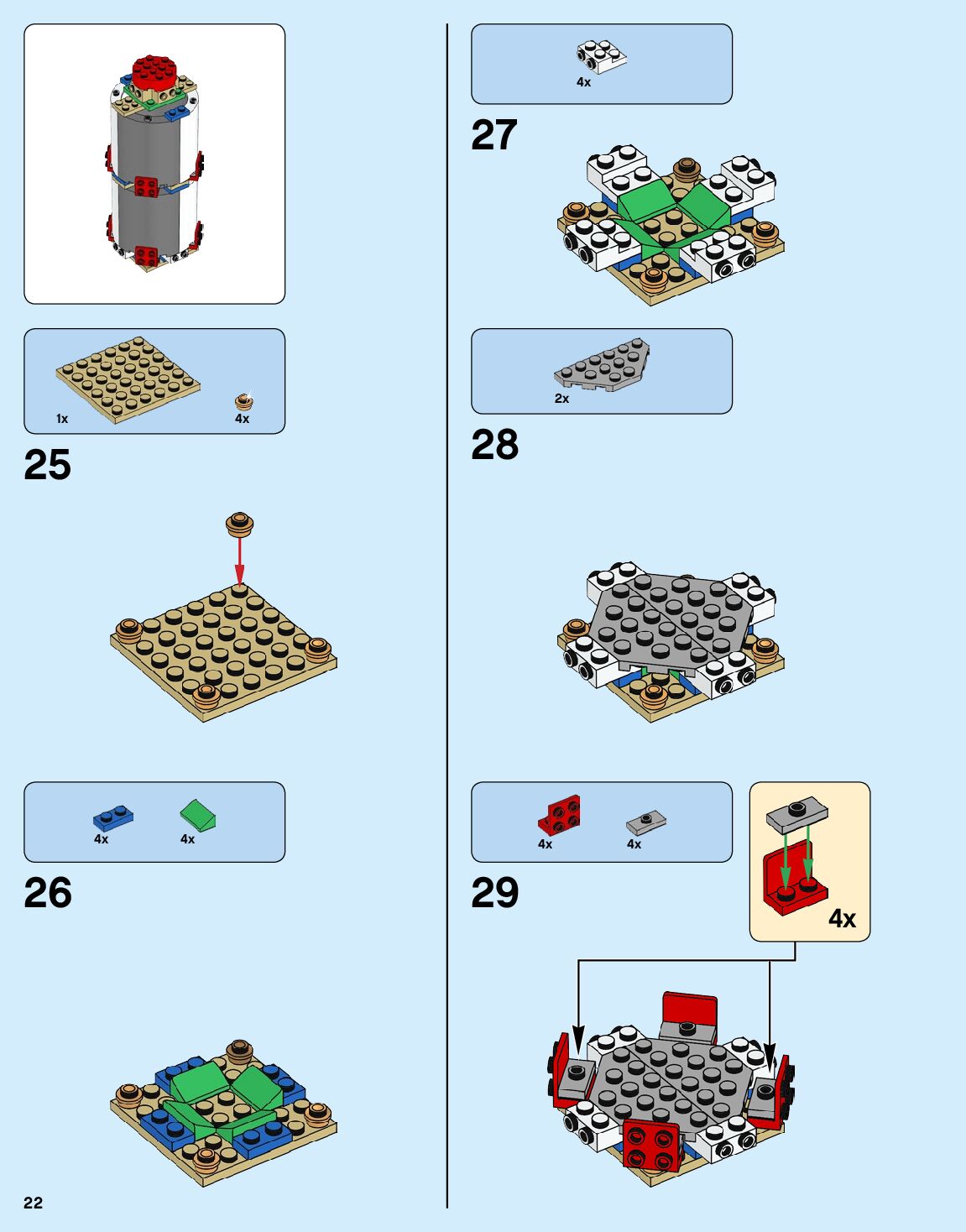 1x
4x
25
4x
4x
26
22
4x
27
2x
28
4x
4x
29
4x