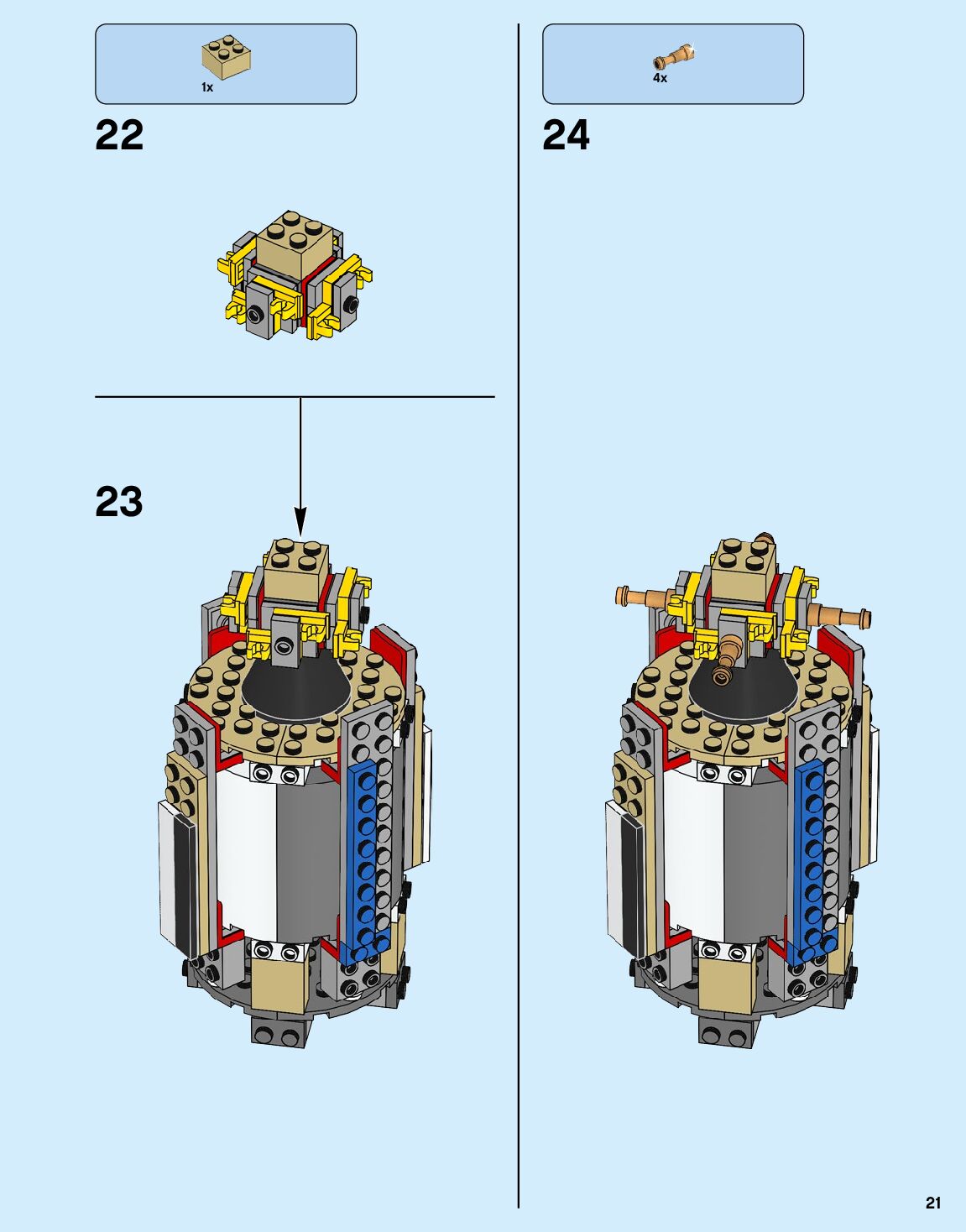 1x

22

23

4x

24

21