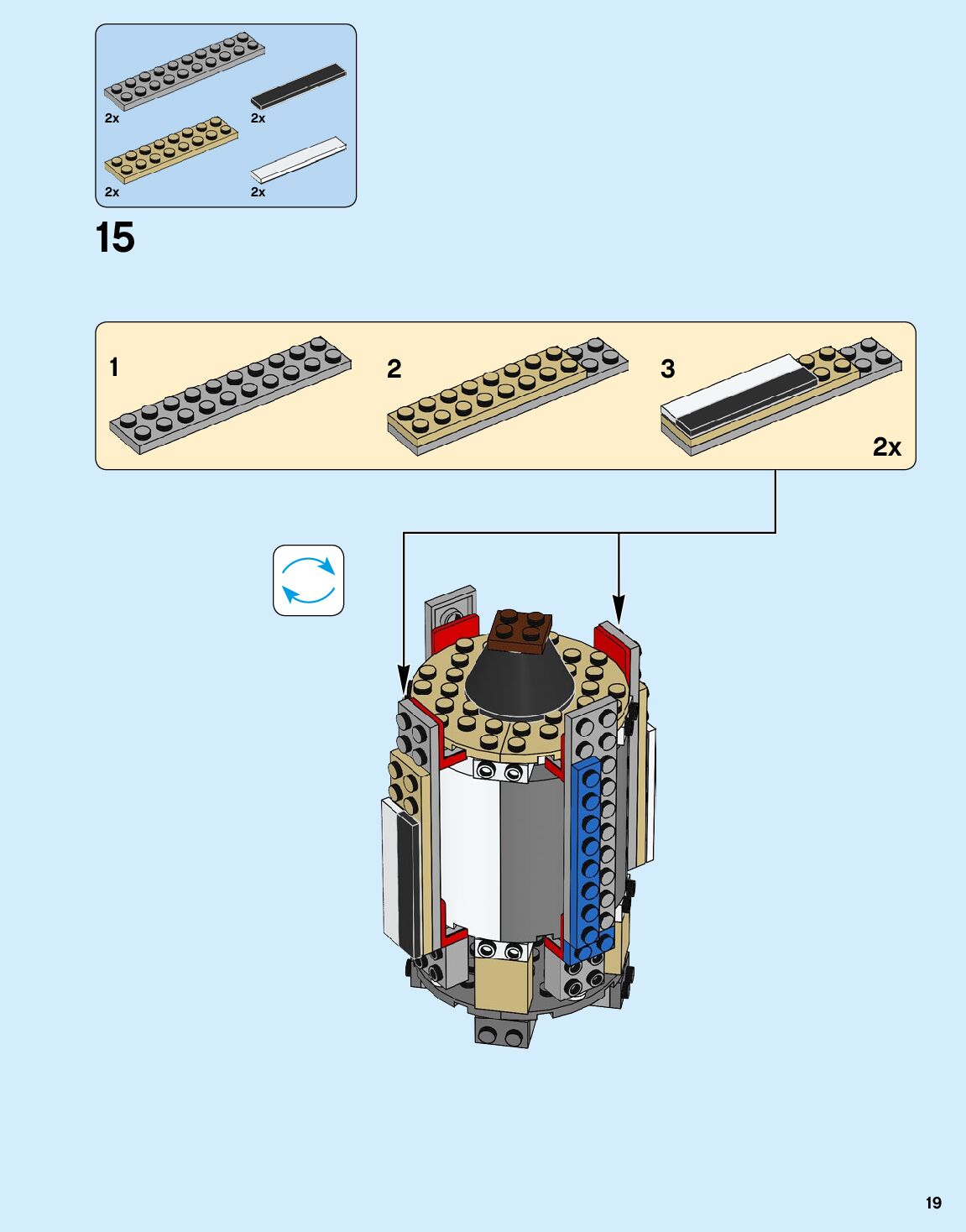 2x
2x
2x
2x

15

1
2
3
2x

19