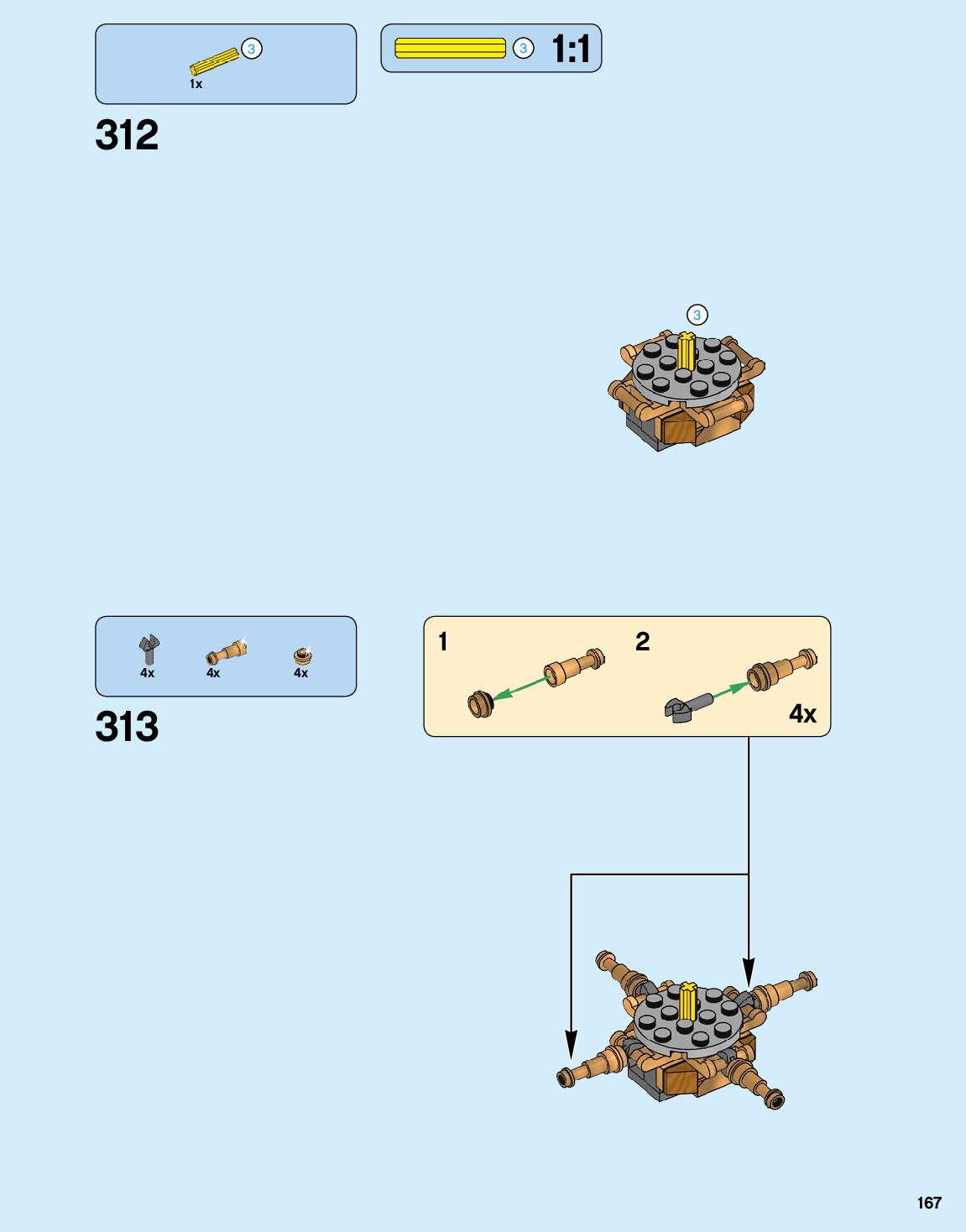 3
1x

3 1:1

312

3

4x 4x 4x

313

1

2

4x

167