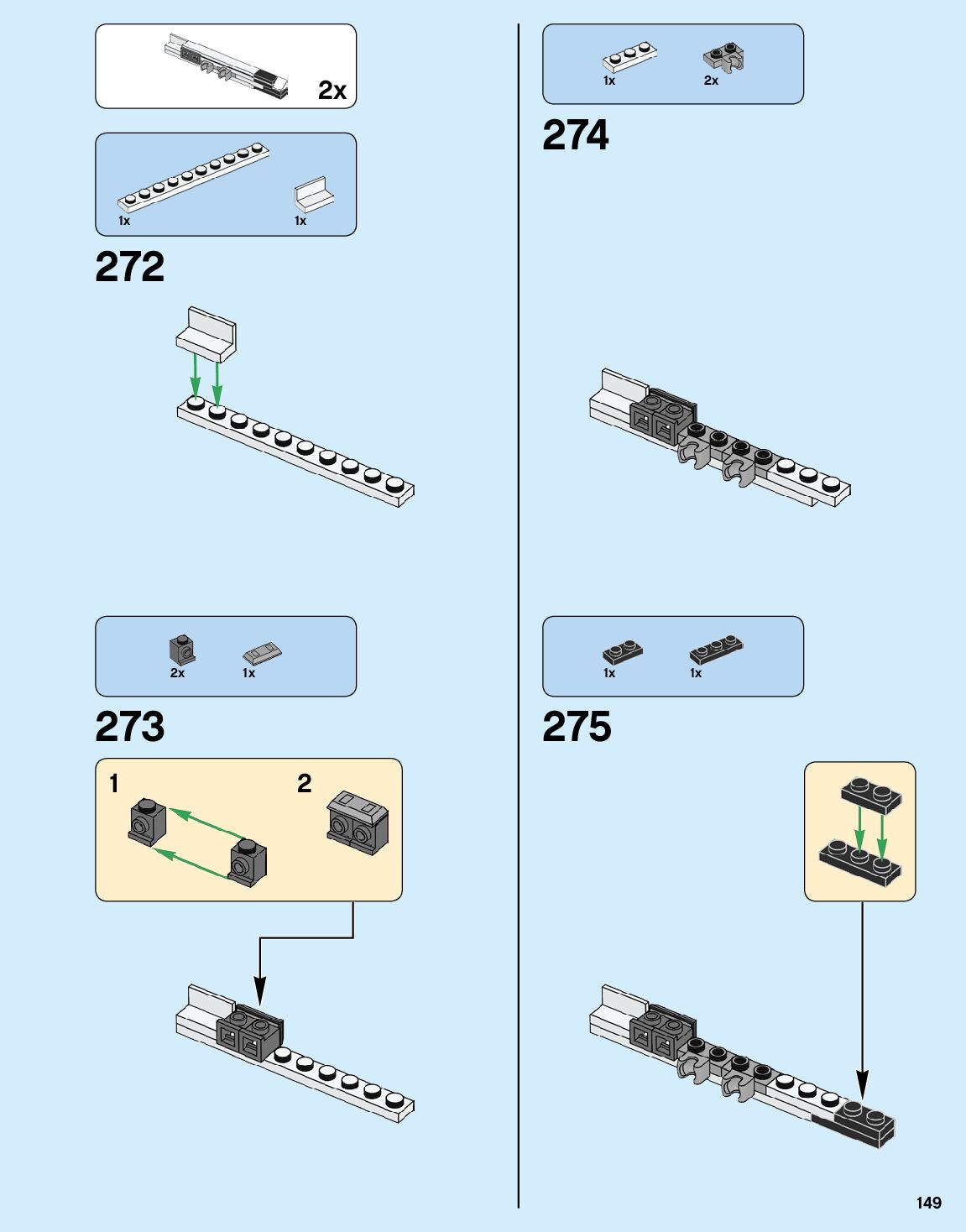 2x

1x 1x

272

2x 1x

273

1

2

1x 2x

274

1x 1x

275

149