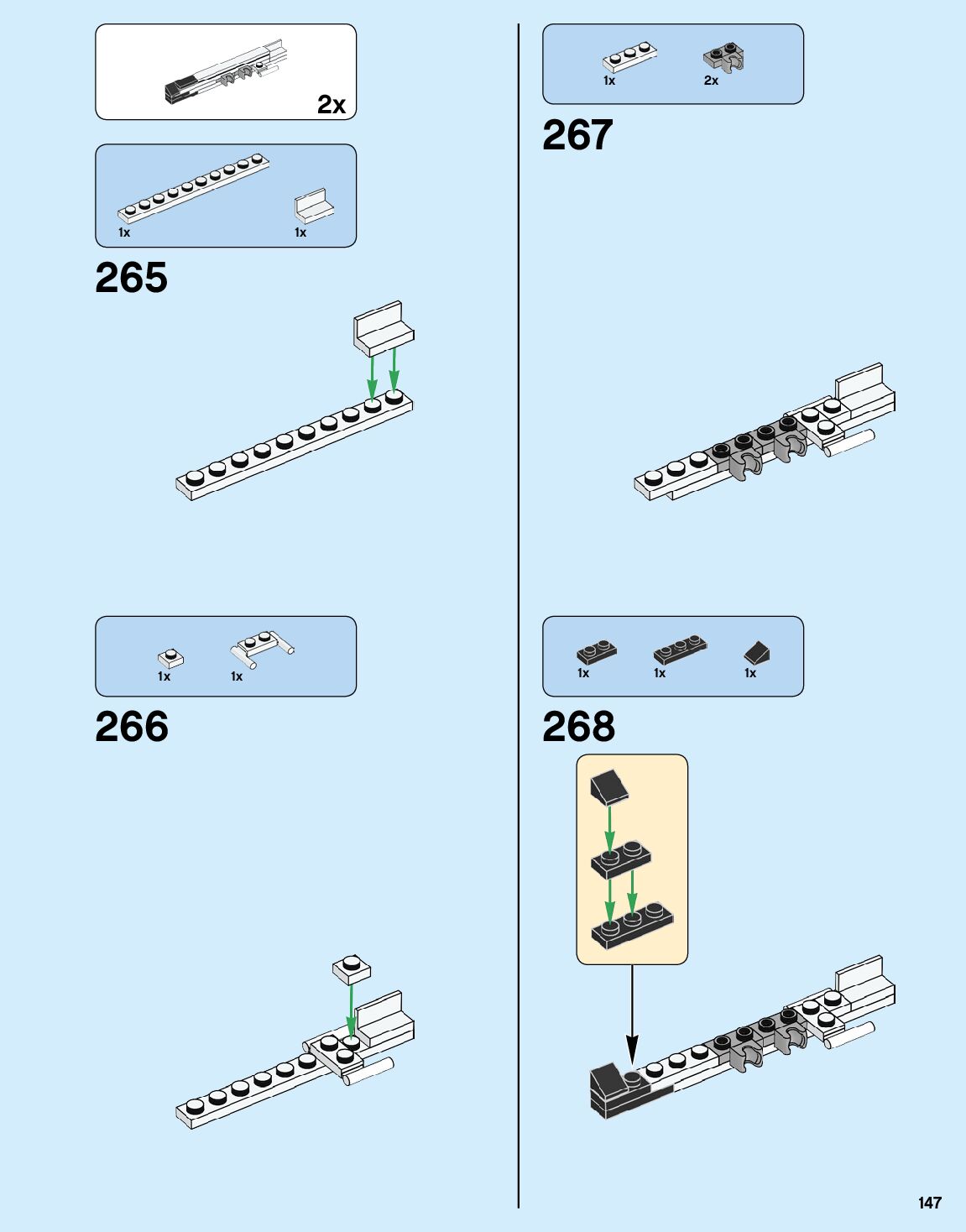 2x

1x

1x

265

1x

1x

266

1x

2x

267

1x

1x

1x

268

147