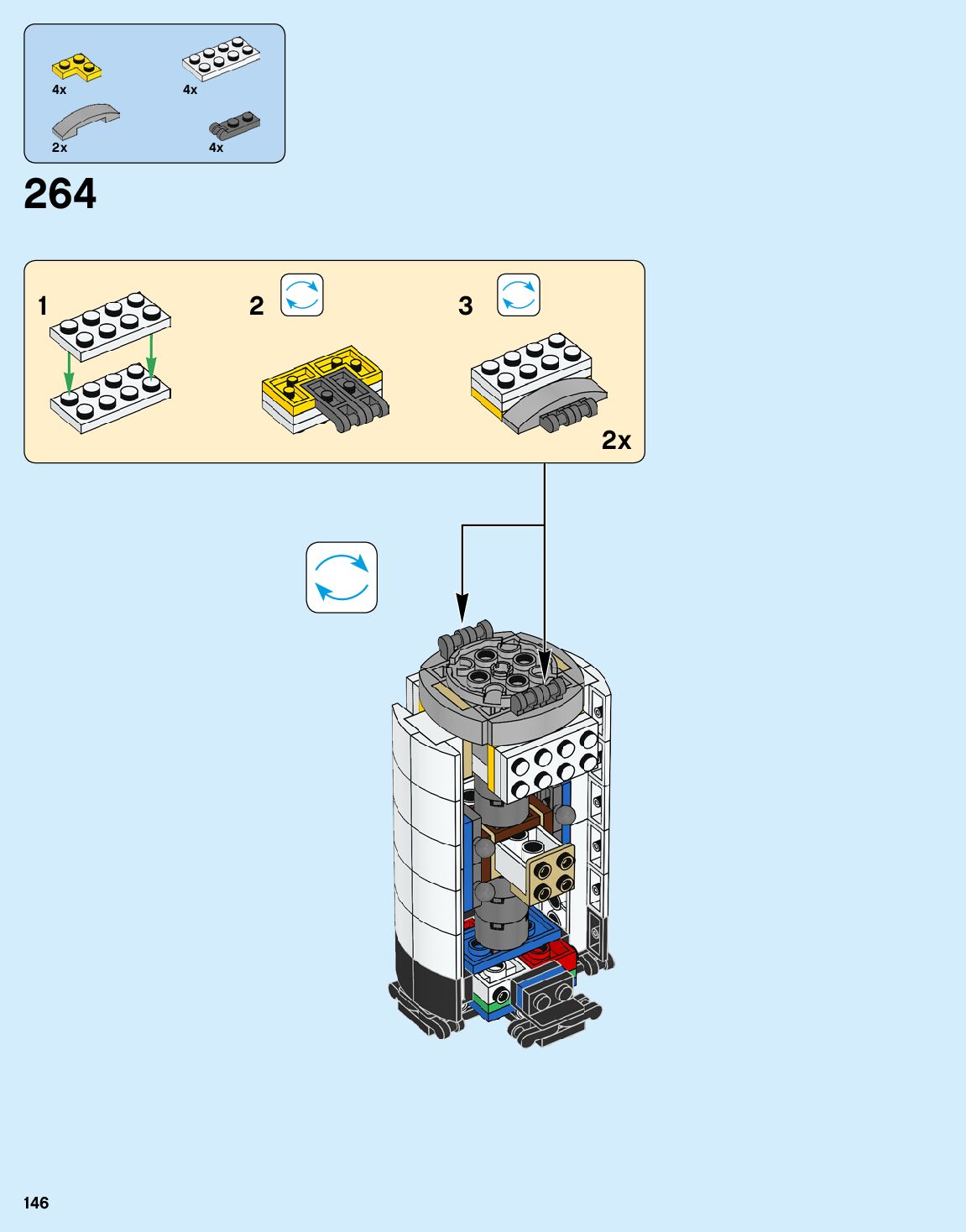 4x
4x
2x
4x

264

1
2
3
2x

146