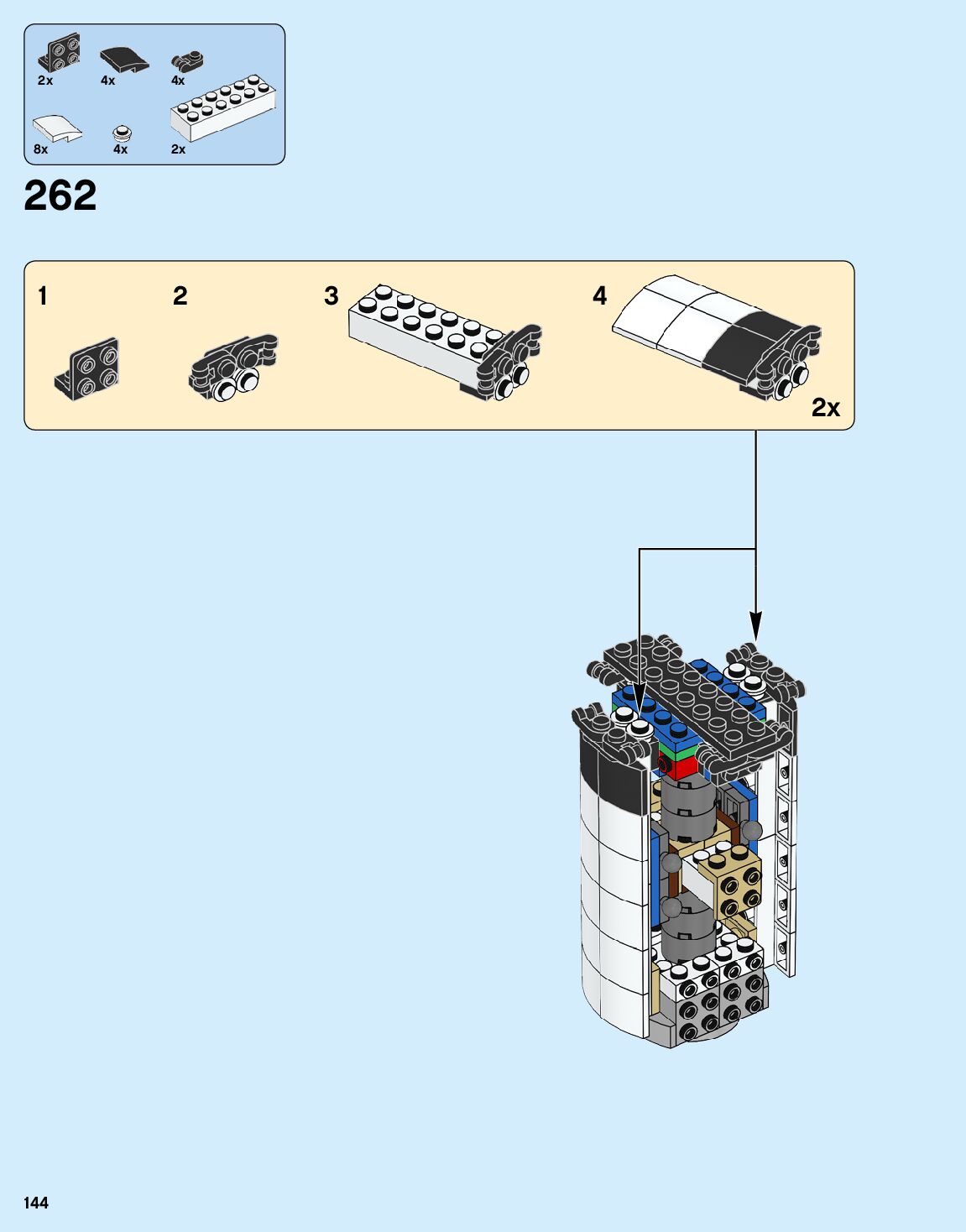 2x
4x
4x
8x
4x
2x

262

1
2
3
4
2x

144