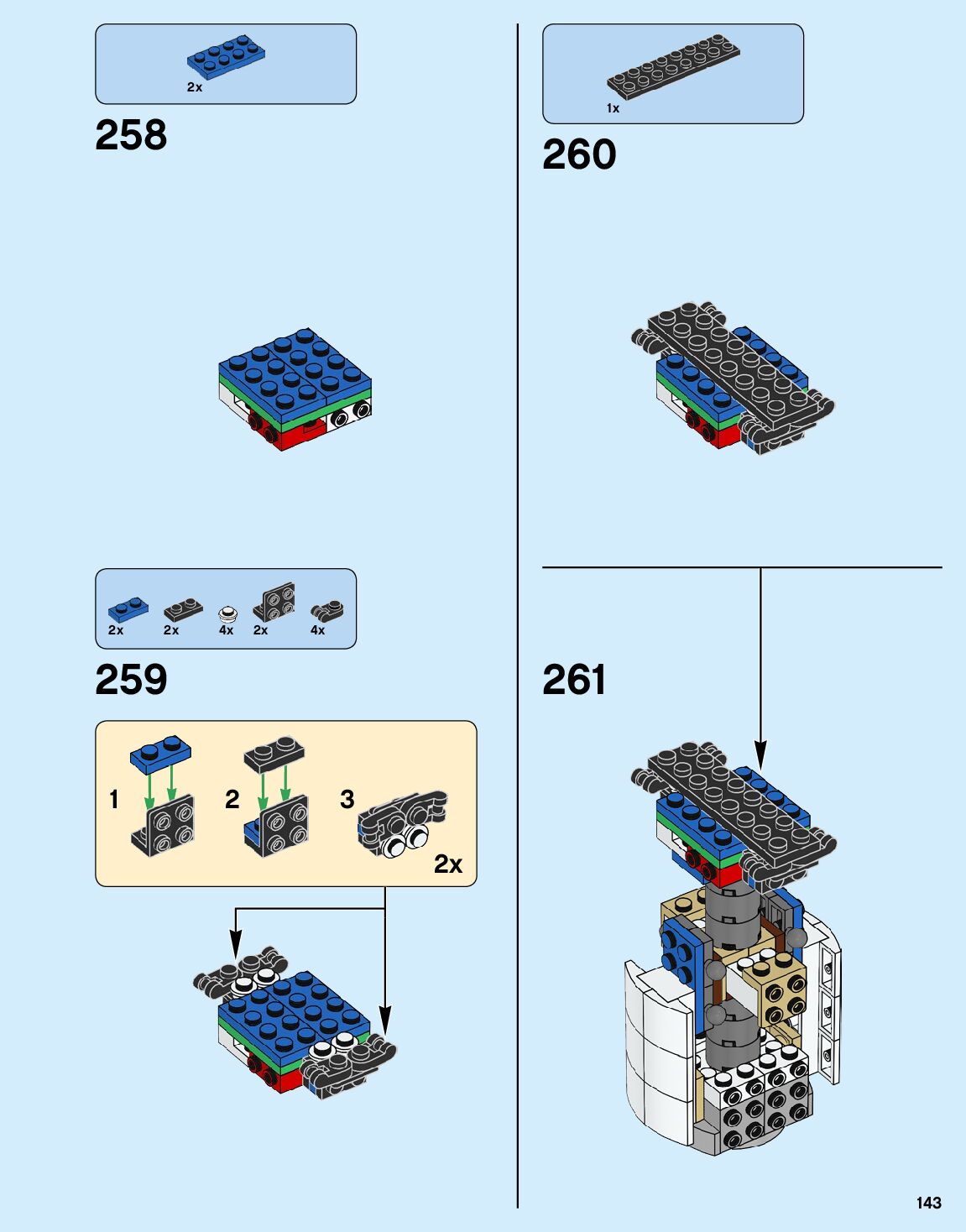 2x

258

2x 2x 4x 2x 4x

259

1

2

3

2x

1x

260

261

143