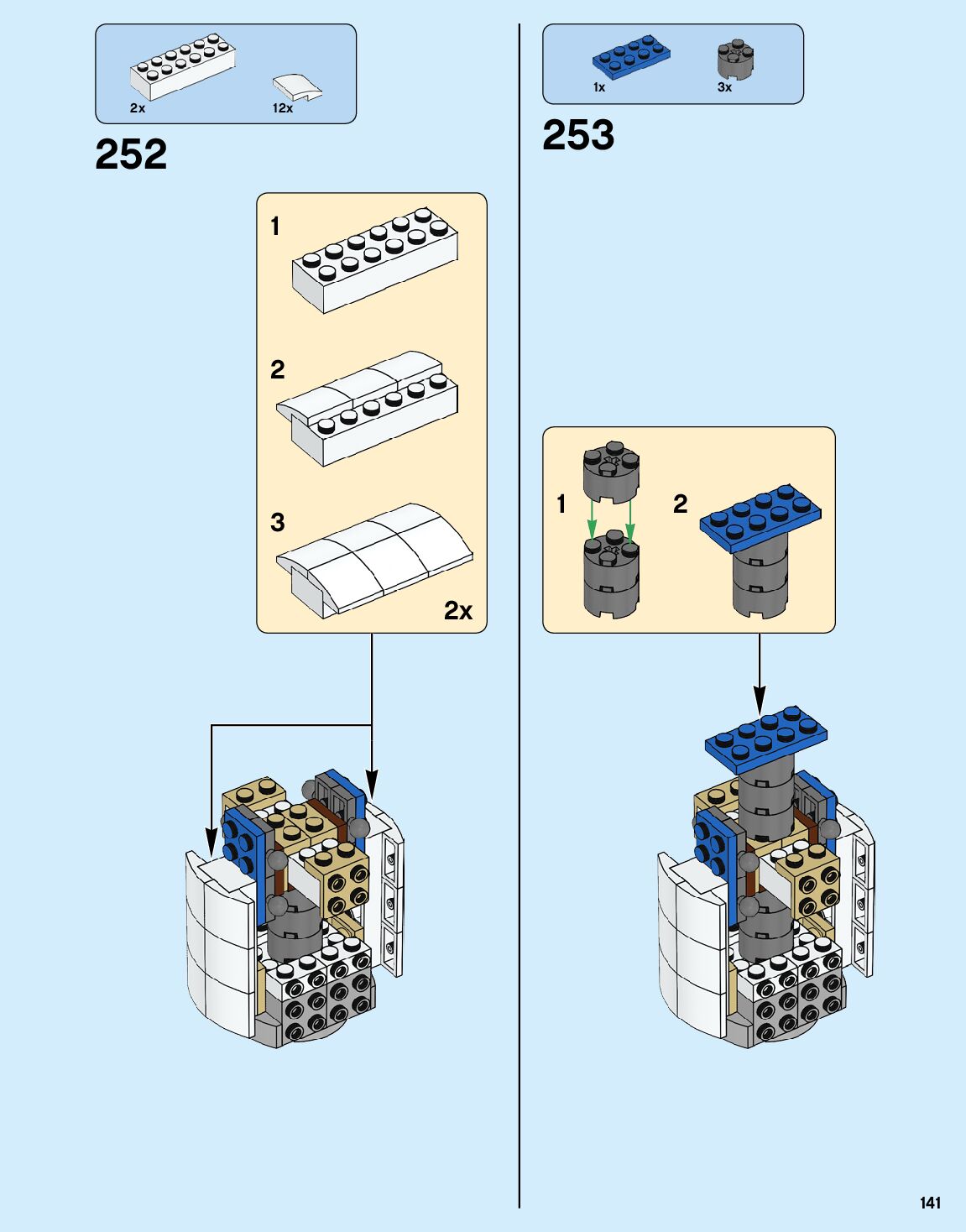 2x
12x

252

1

2

3

2x

1x
3x

253

1

2

141