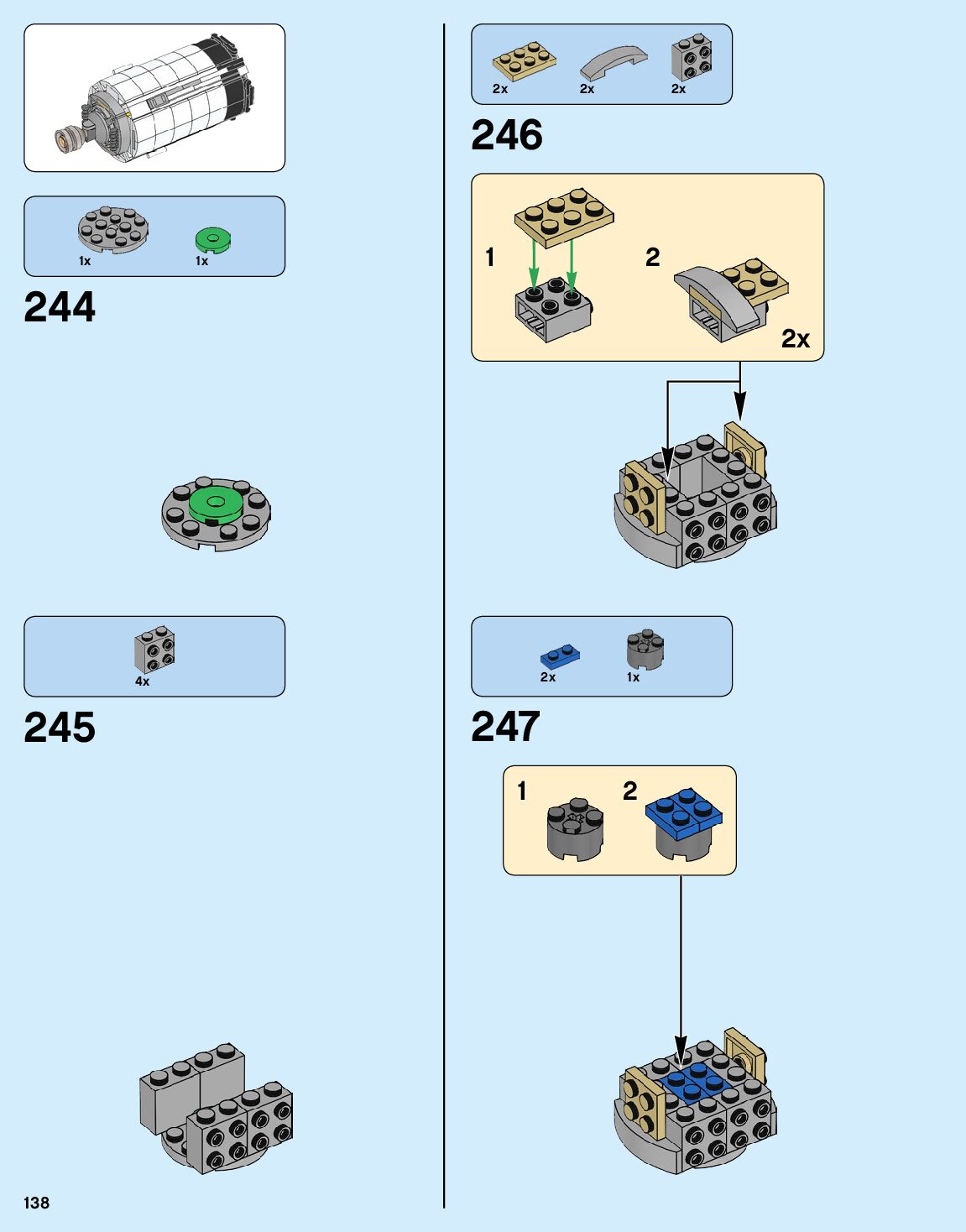 1x 1x

244

4x

245

138

2x 2x 2x

246

1

2

2x

2x 1x

247

1 2