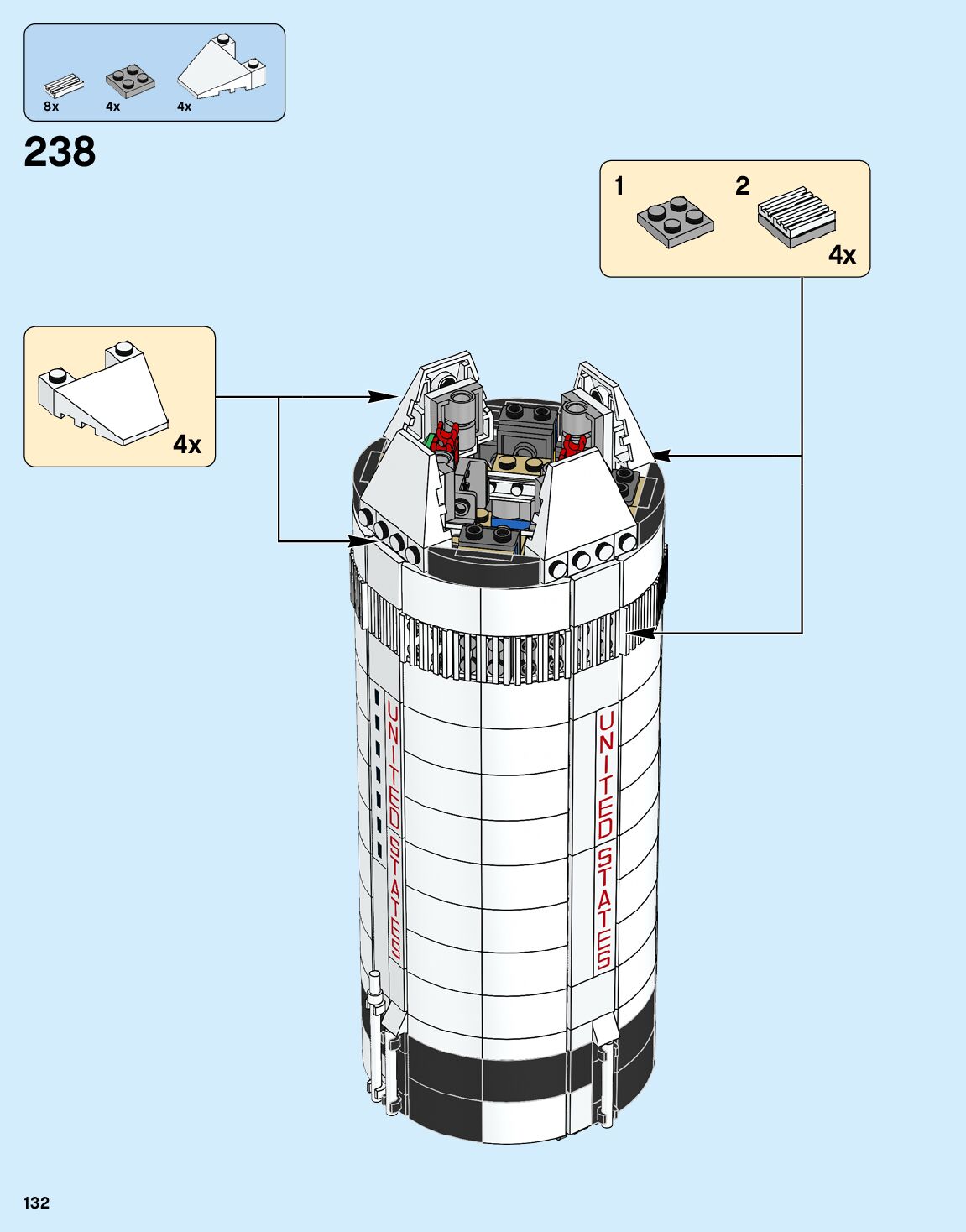 8x 4x 4x

238

1 2

4x

4x

UNITED STATES

UNITED STATES

132