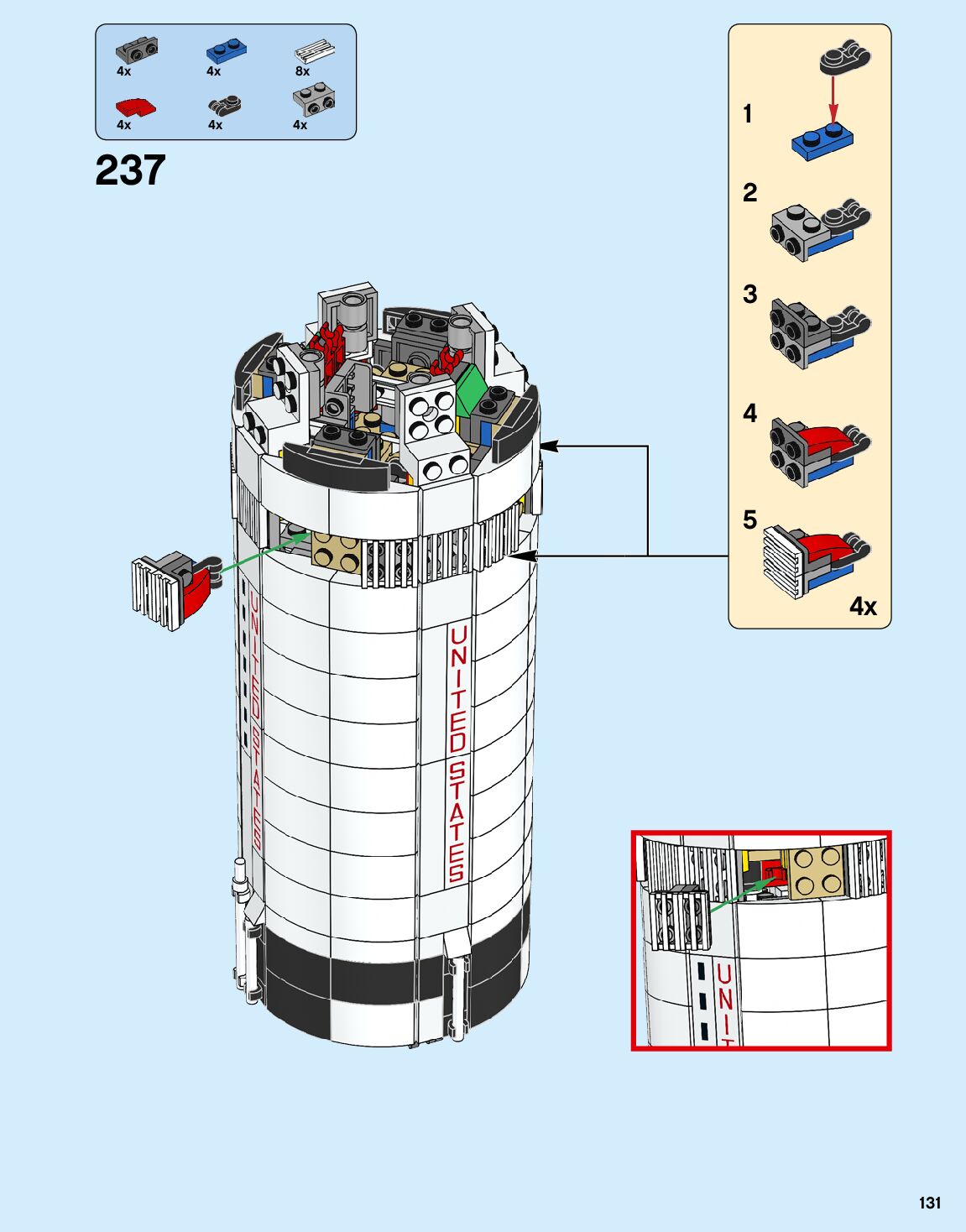 4x 4x 8x
4x 4x 4x

237

1
2
3
4
5
4x

UNITED STATES

UNITED STATES

UNIT

131