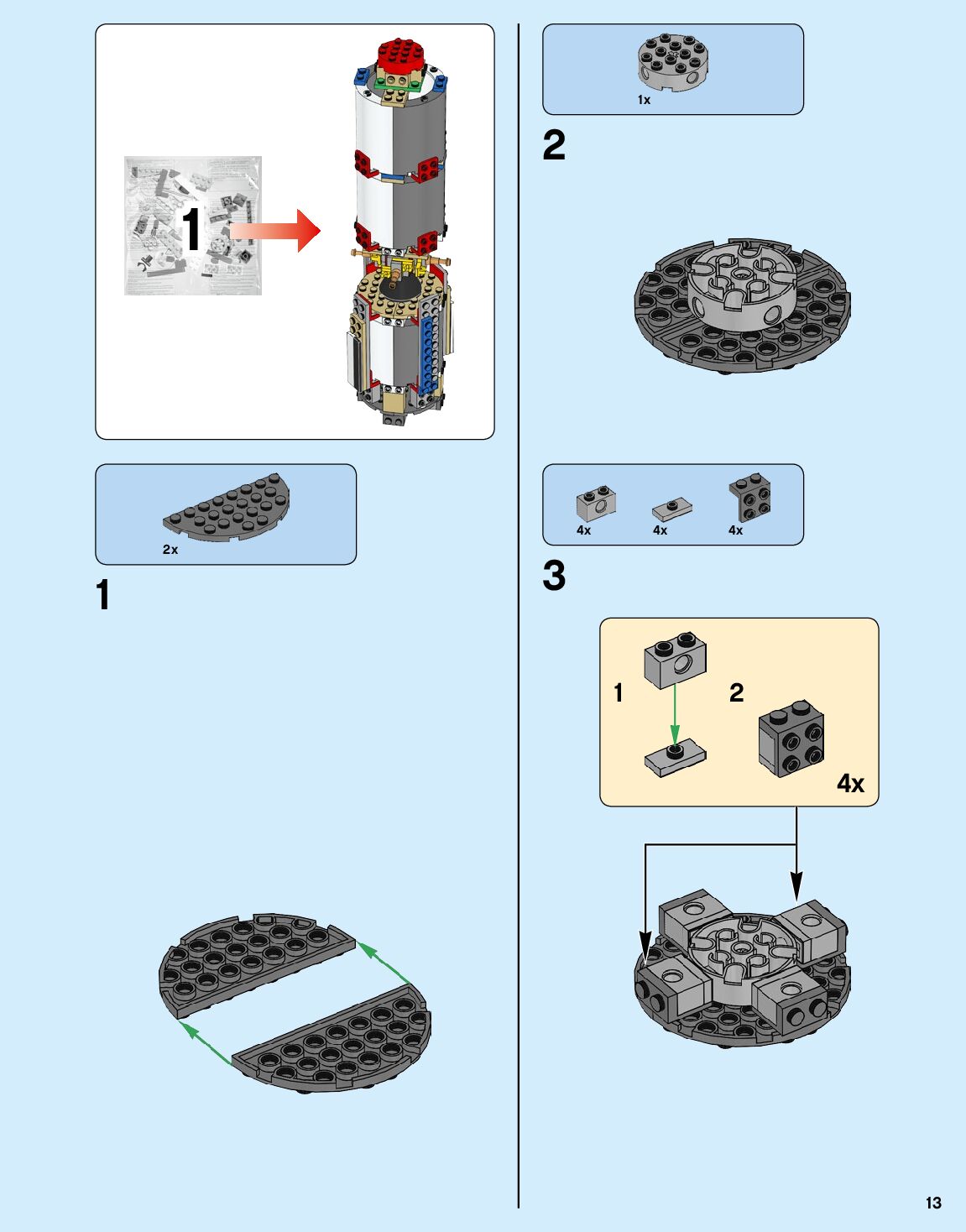 1

2x

1

1x

2

4x 4x 4x

3

1

2

4x

13