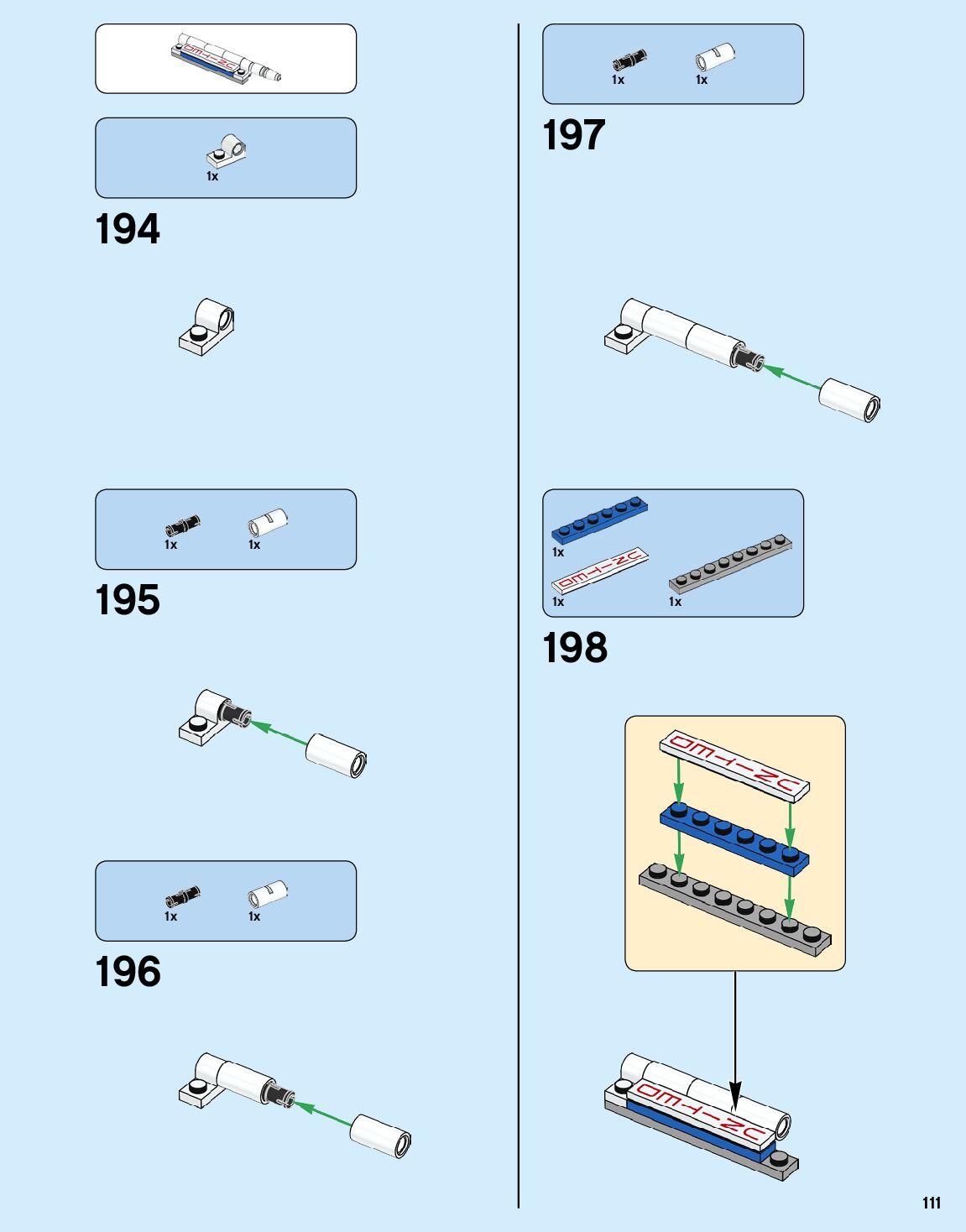 1x

194

1x 1x

195

1x 1x

196

1x 1x

197

1x

1x 1x

198

111