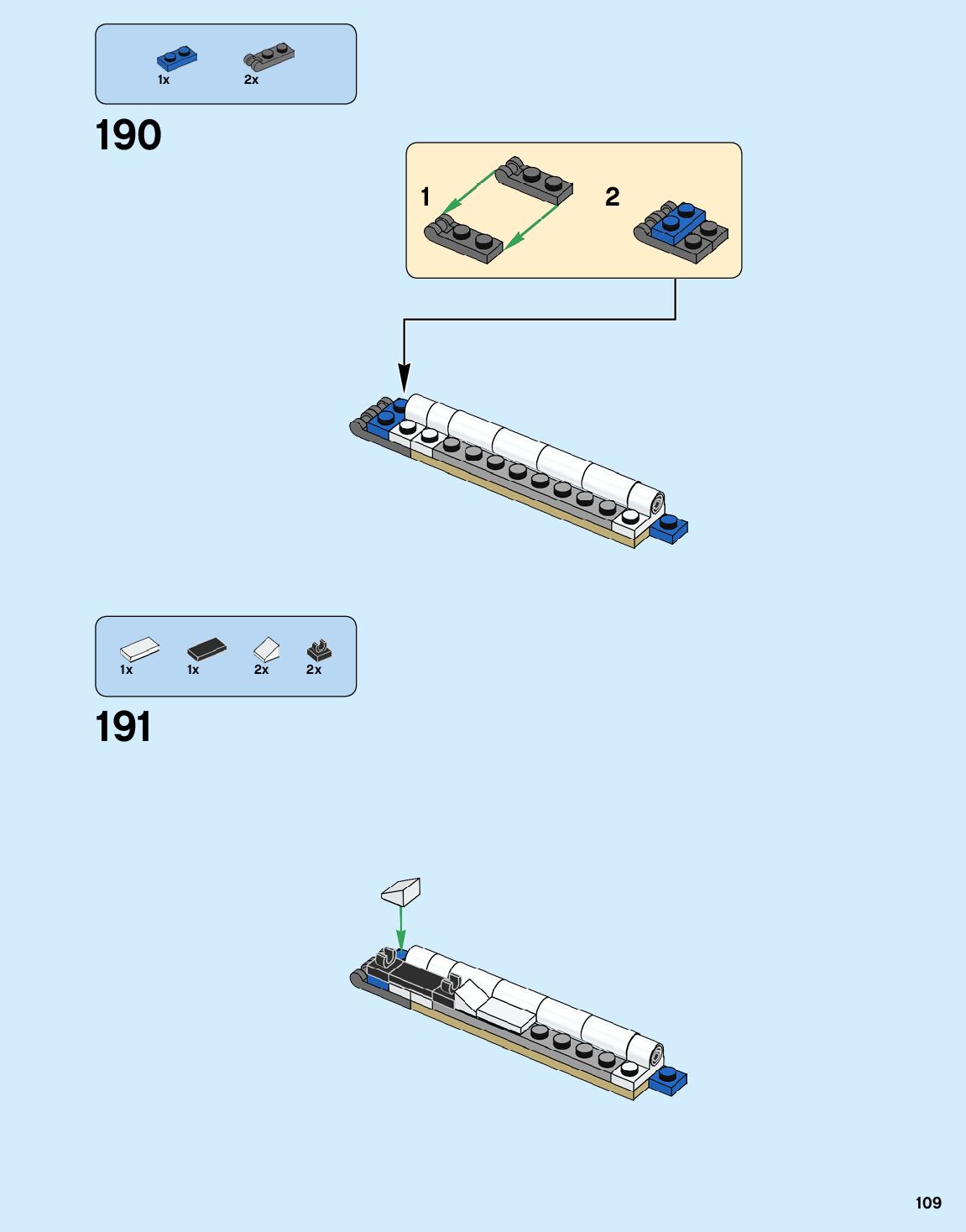 1x 2x

190

1

2

1x 1x 2x 2x

191

109