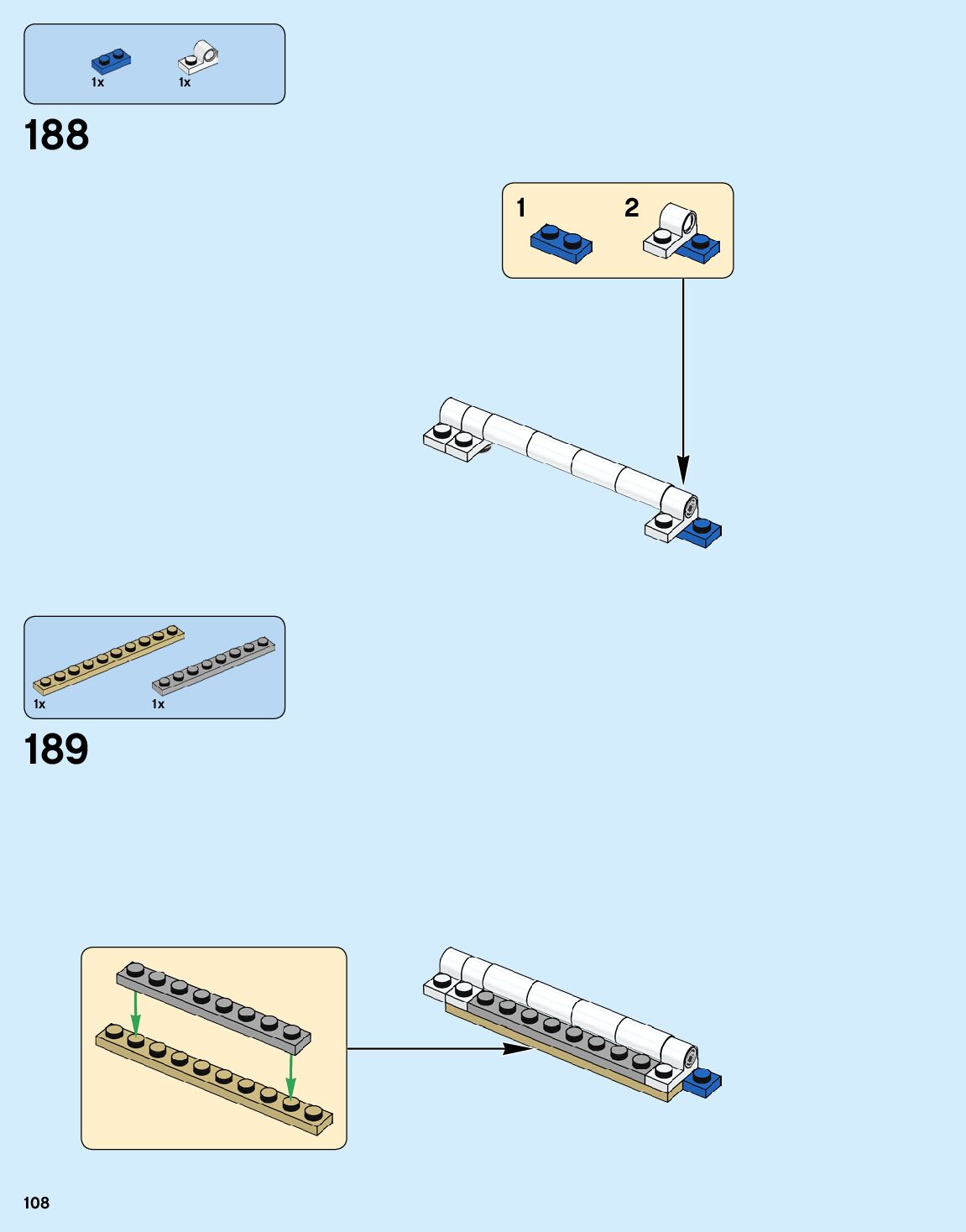 1x 1x

188

1 2

1x 1x

189

108