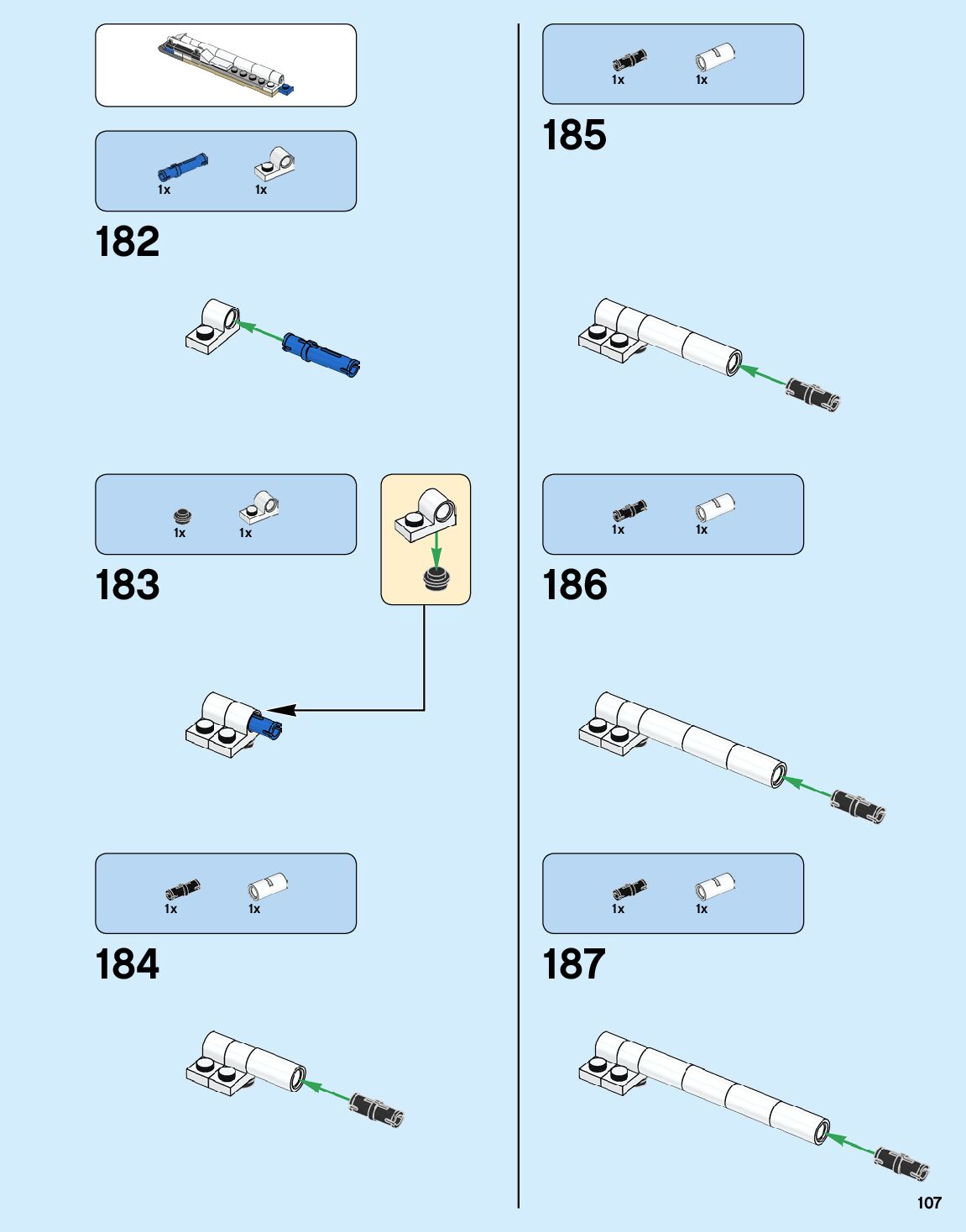 1x 1x

182

1x 1x

183

1x 1x

184

1x 1x

185

1x 1x

186

1x 1x

187

107