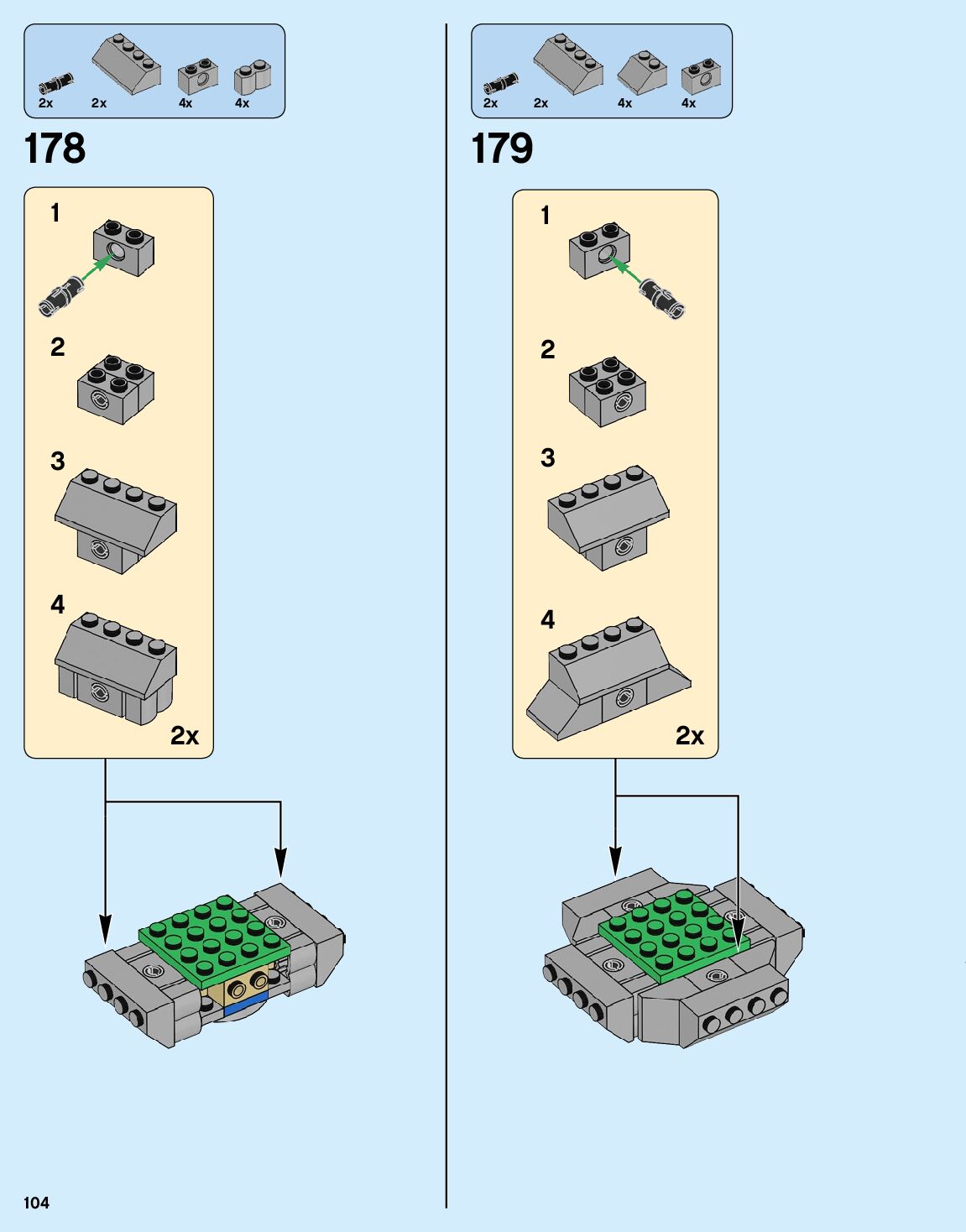 2x 2x 4x 4x

178

1

2

3

4

2x

2x 2x 4x 4x

179

1

2

3

4

2x

104