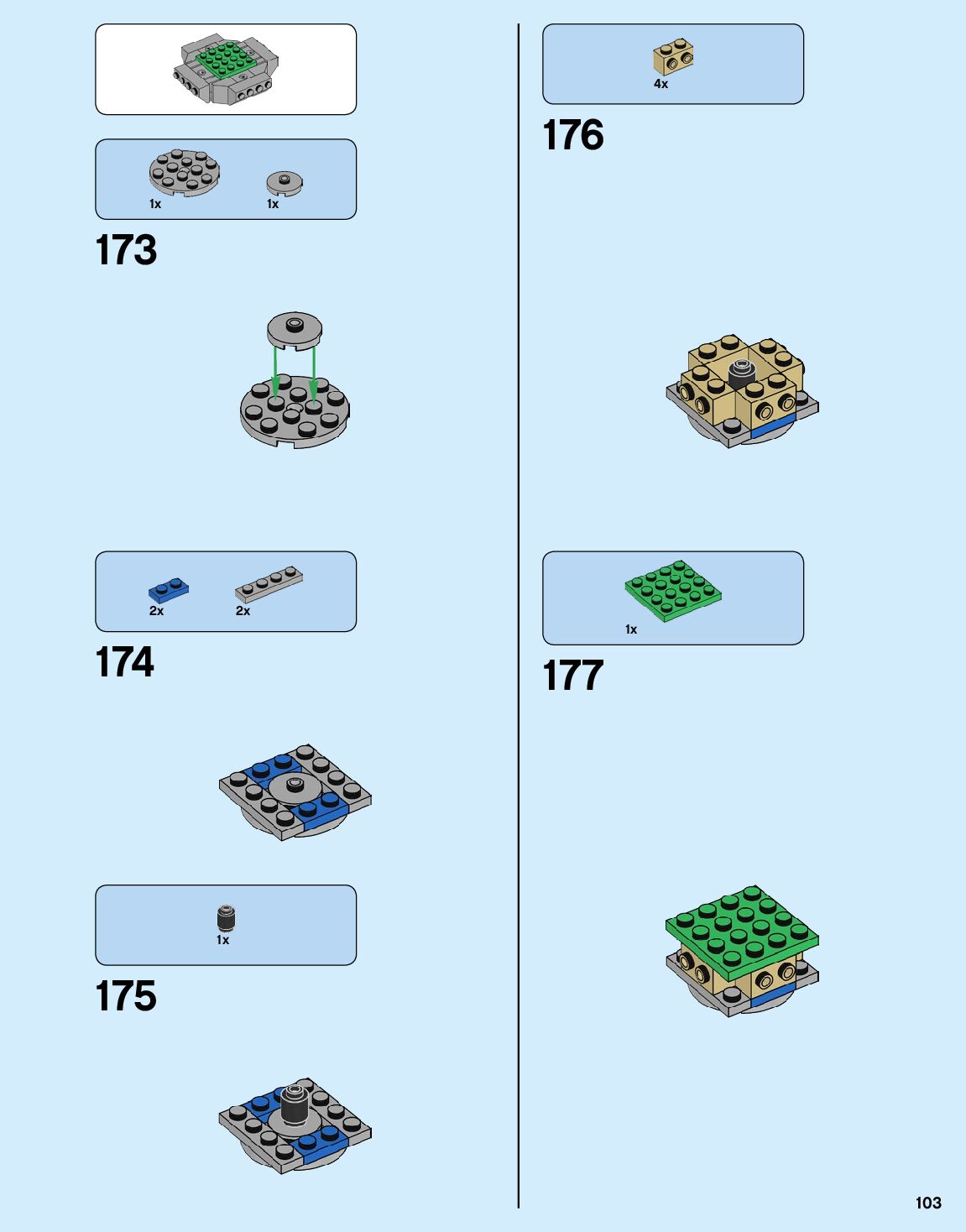 1x
1x
173

2x
2x
174

1x
175

4x
176

1x
177

103