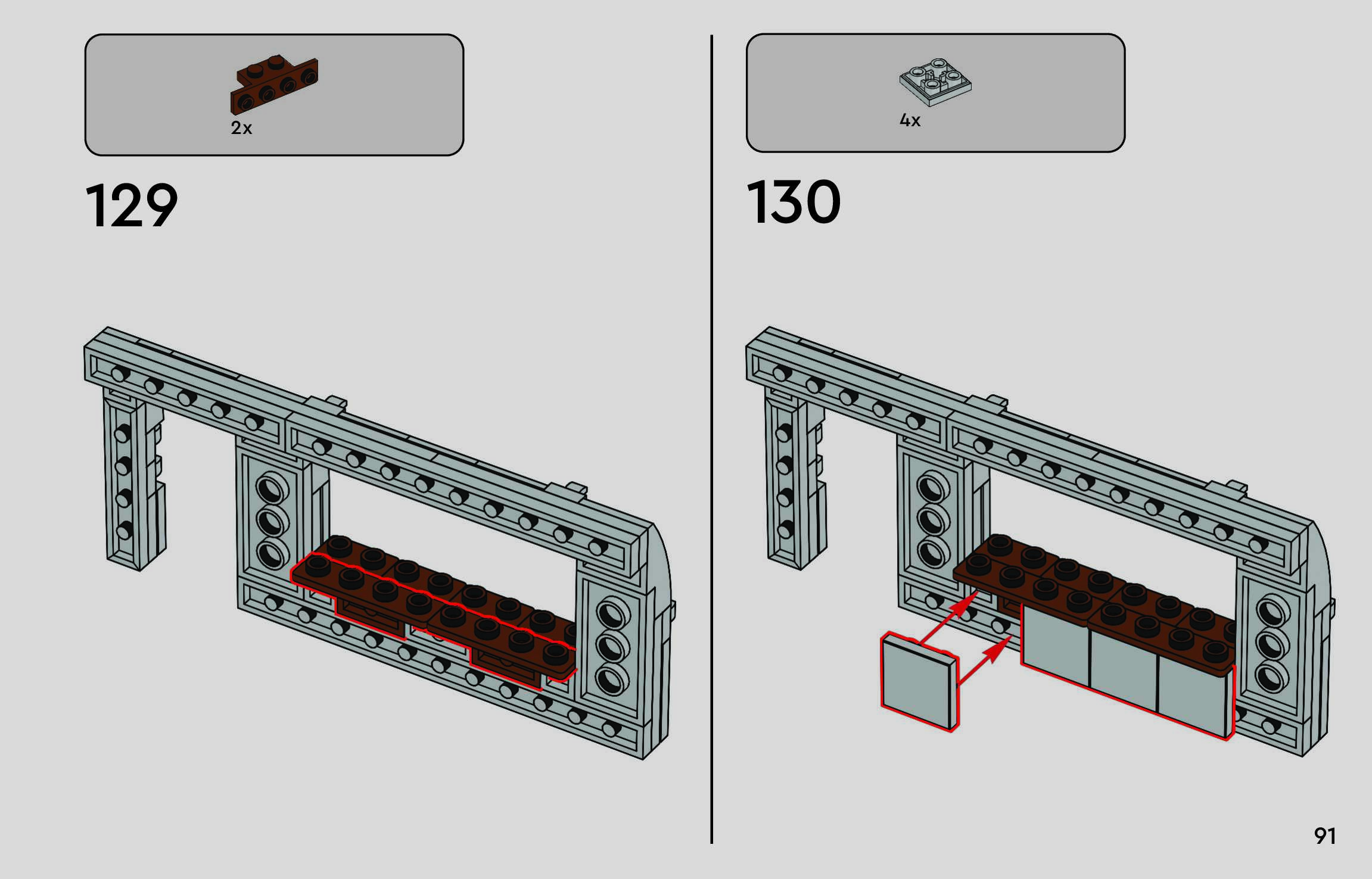 2x

129

4x

130

91