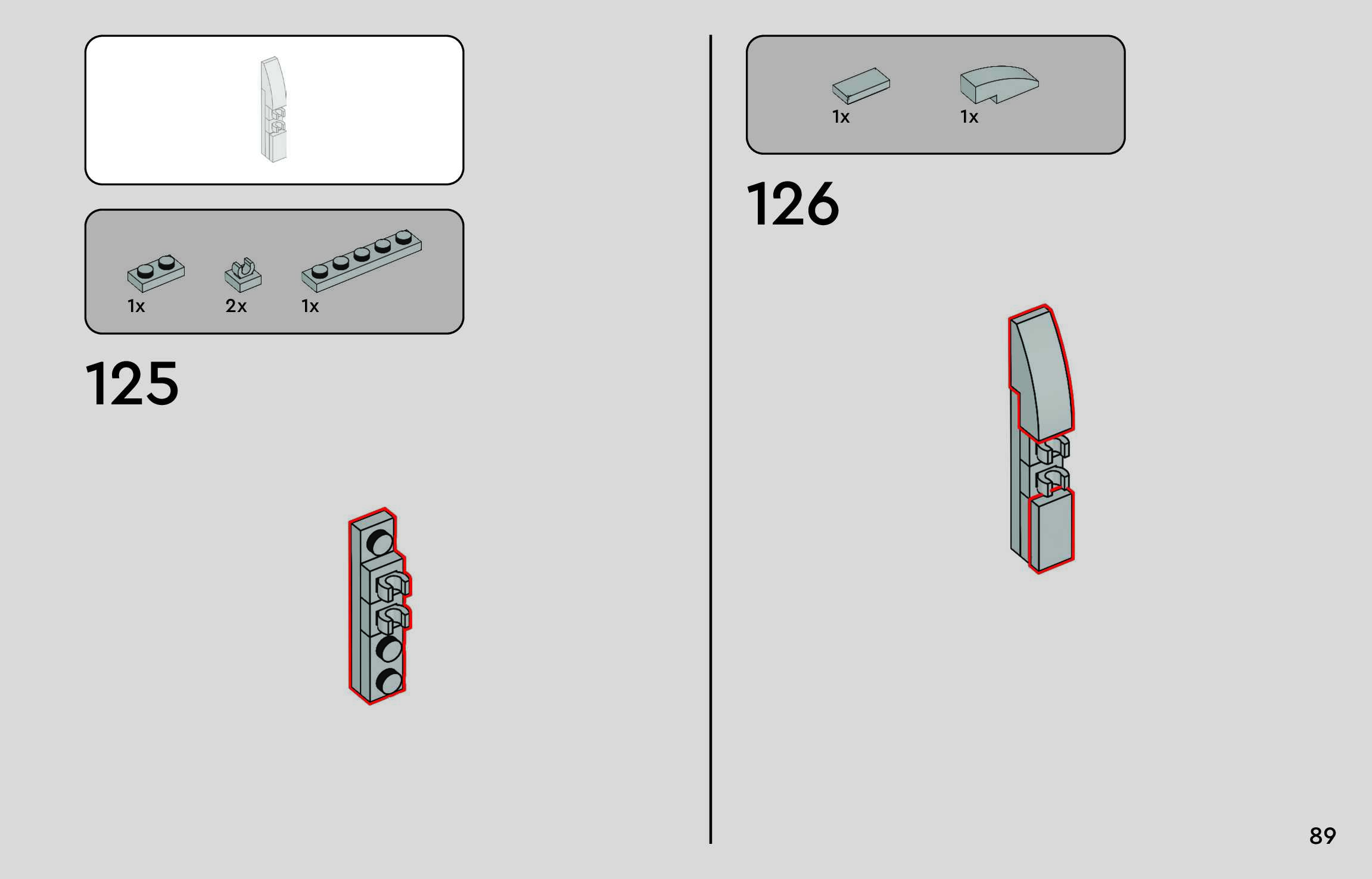 1x 2x 1x

125

1x 1x

126

89