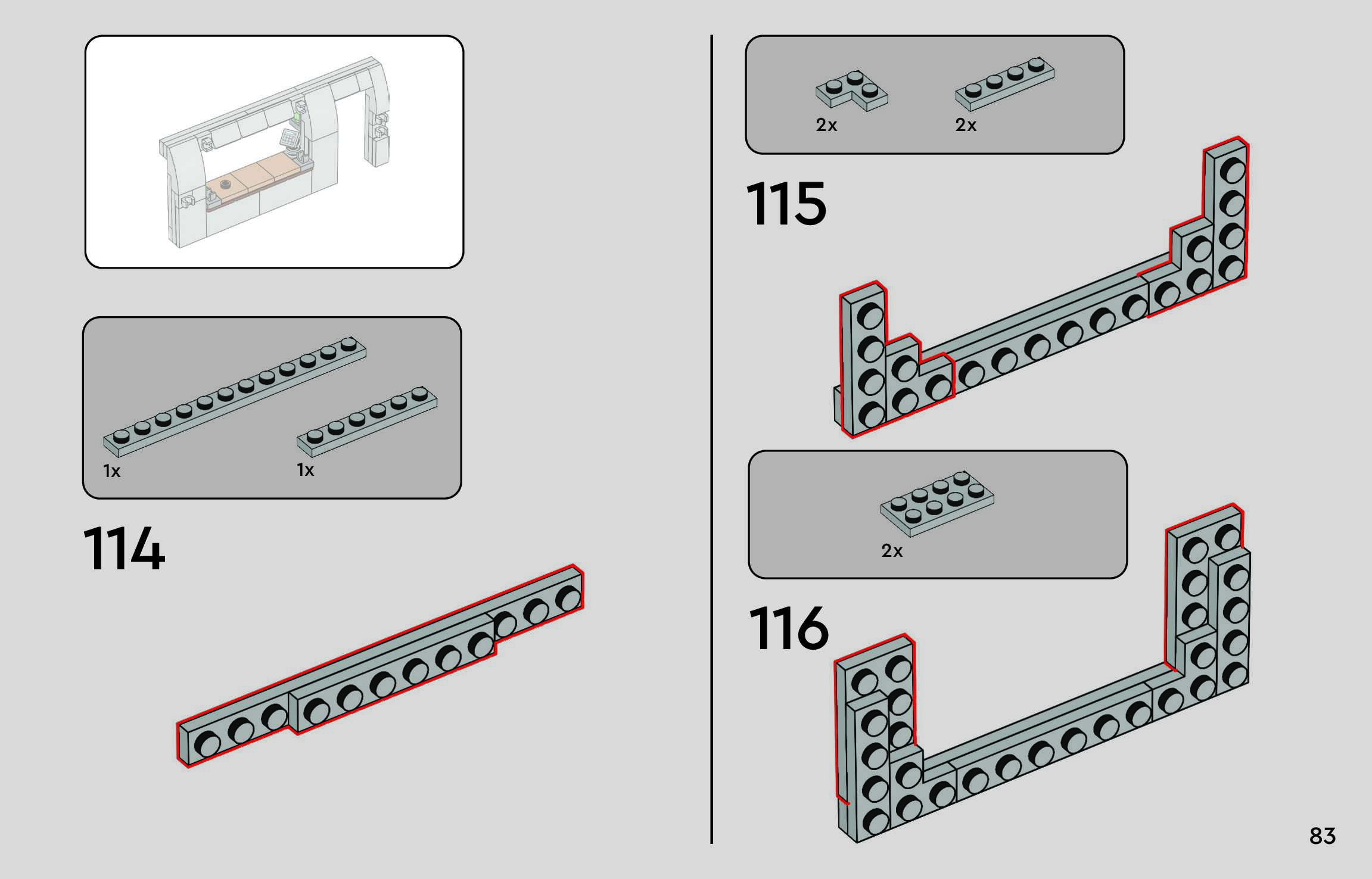 1x

1x

114

2x

2x

115

2x

116

83