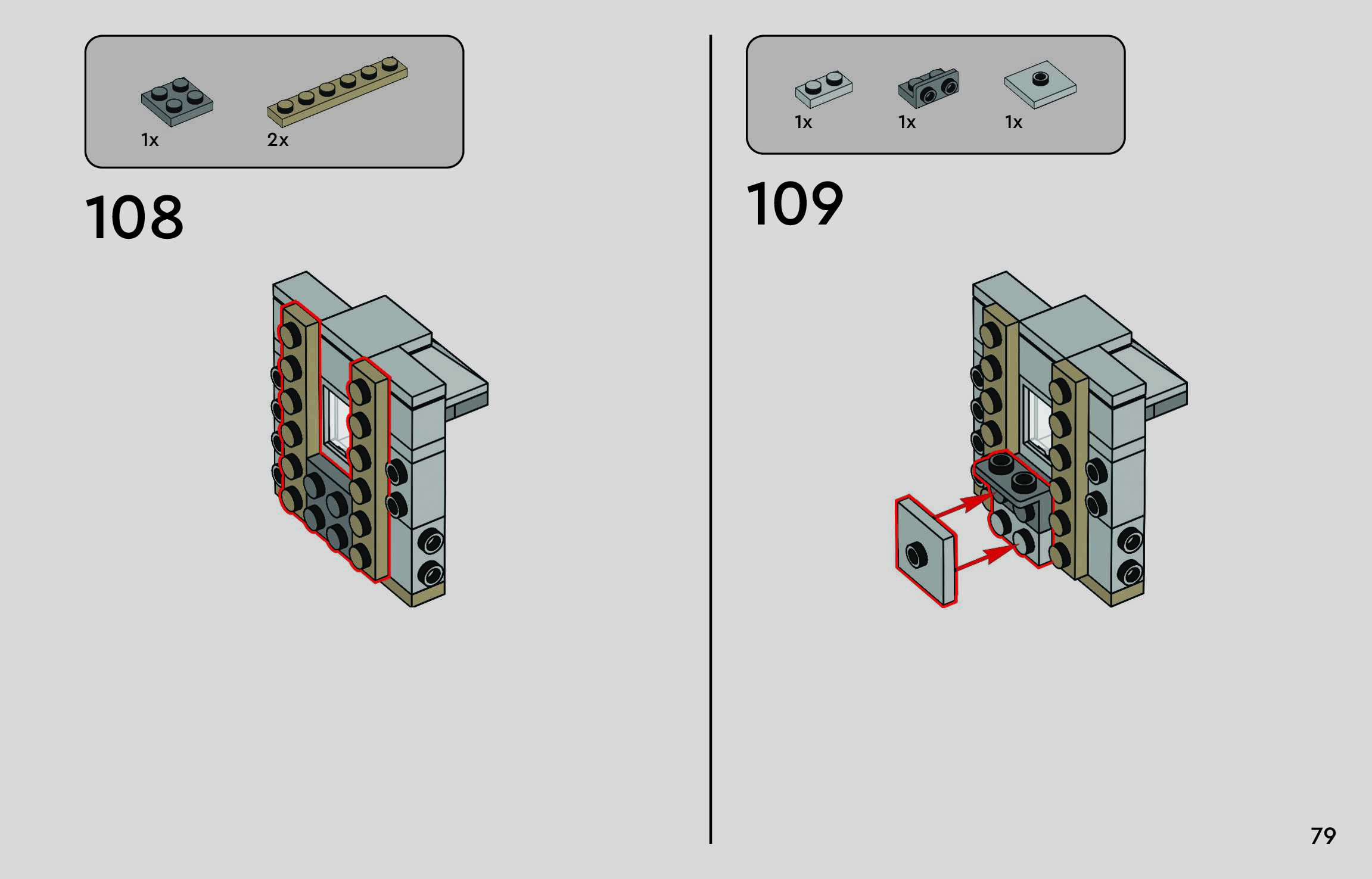 1x
2x

108

1x
1x
1x

109

79