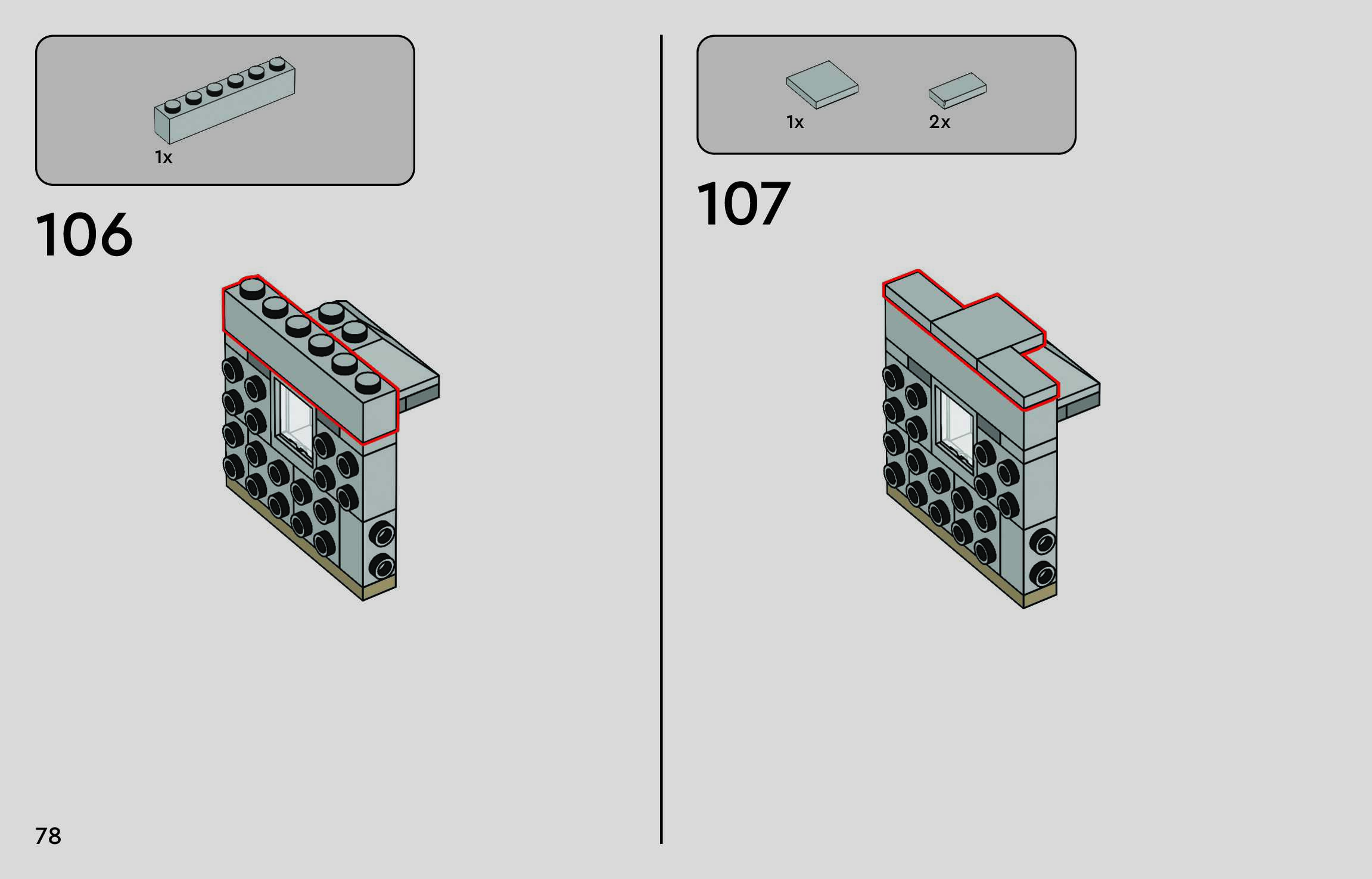 1x

106

1x

2x

107

78