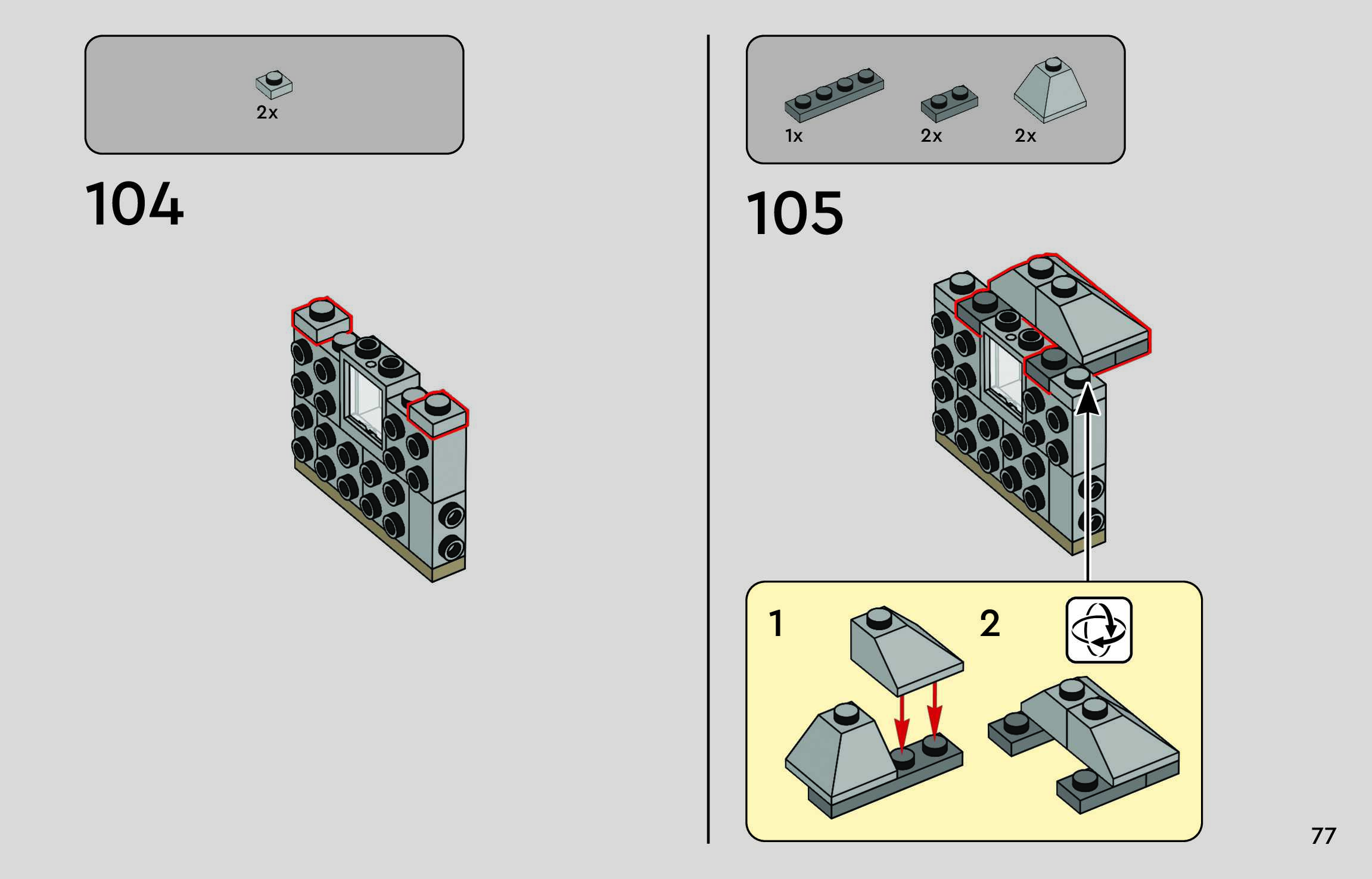 2x

104

1x
2x
2x

105

1
2

77