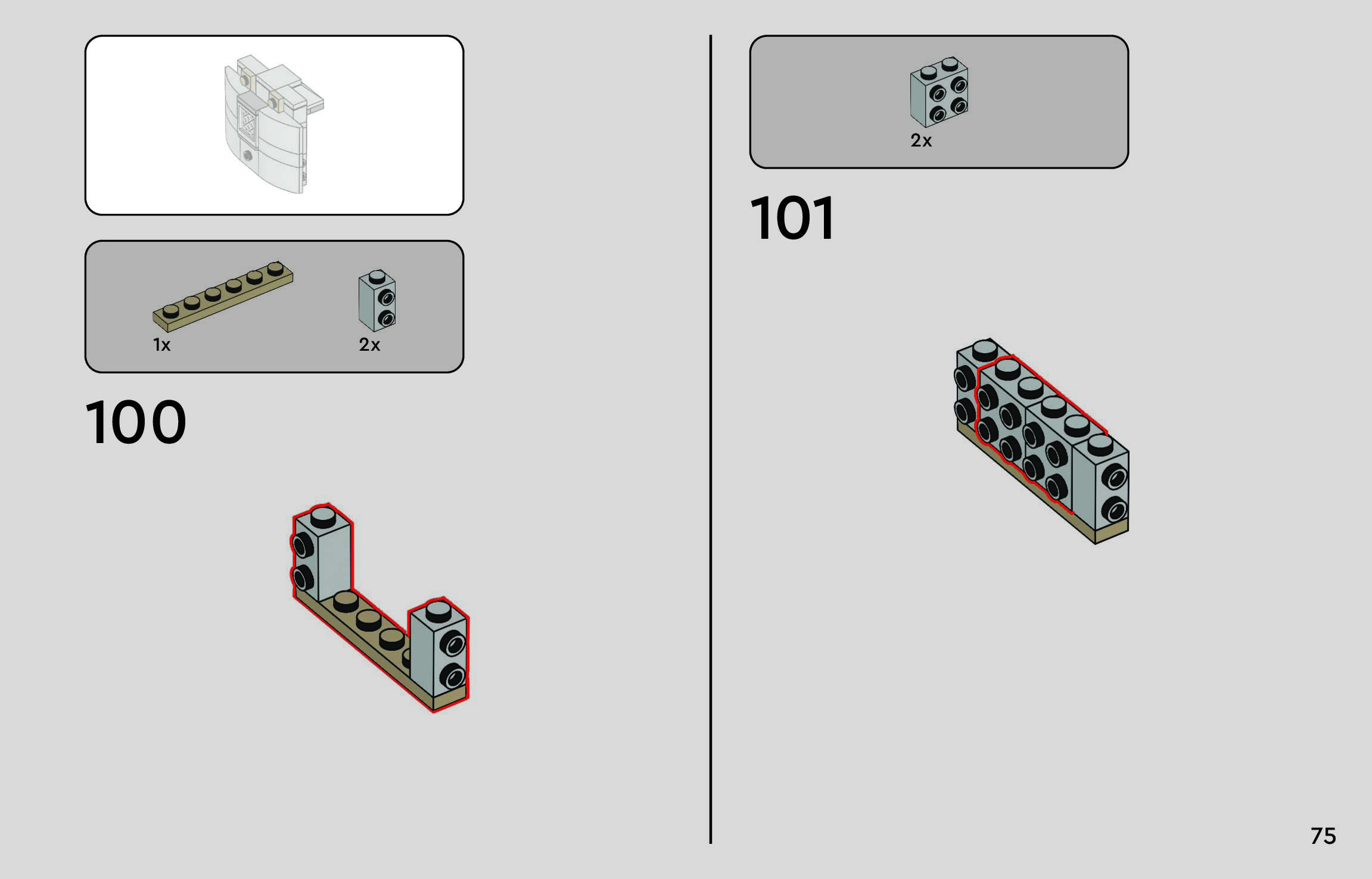 1x

2x

100

2x

101

75