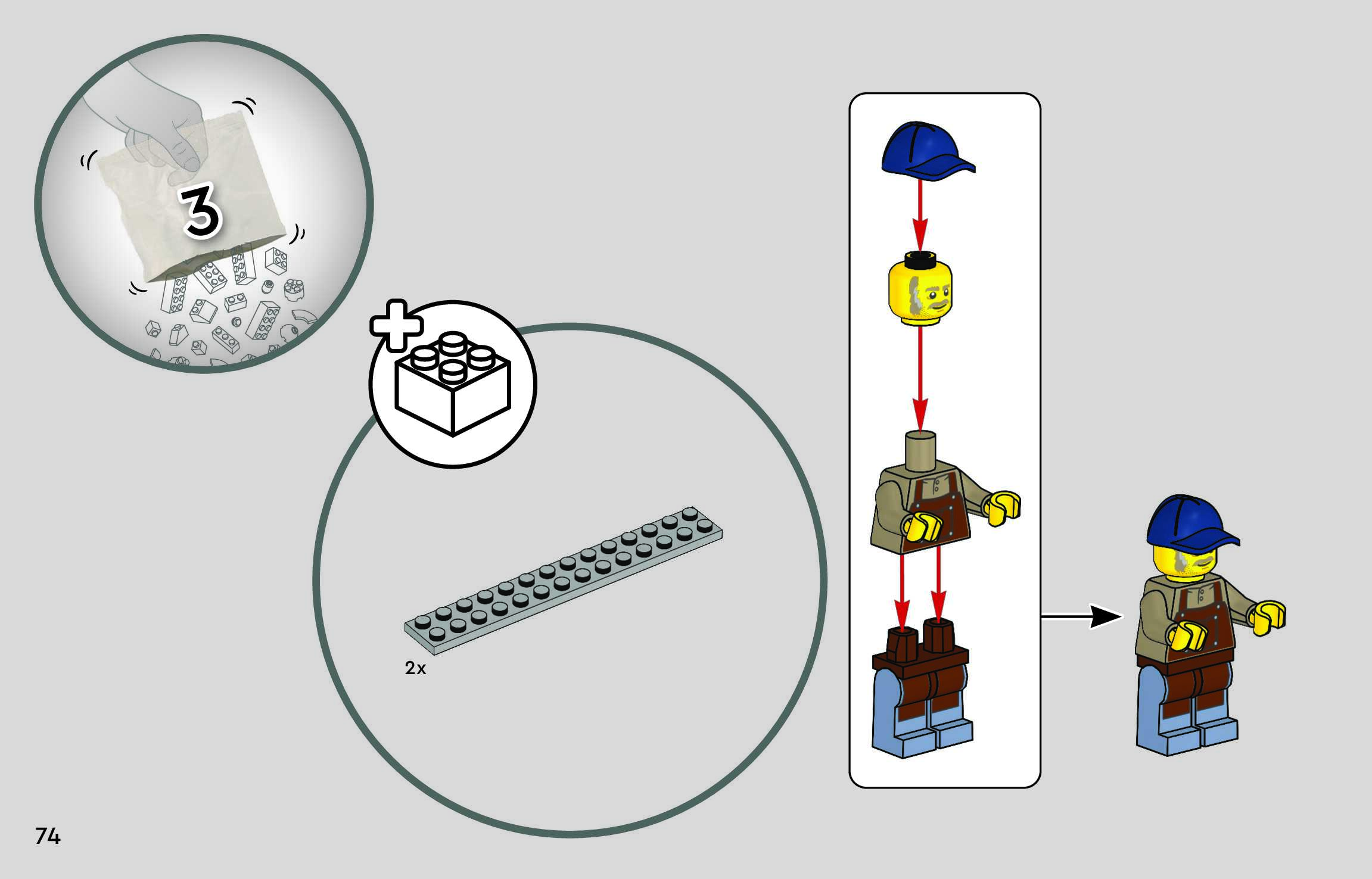 3

2x

74